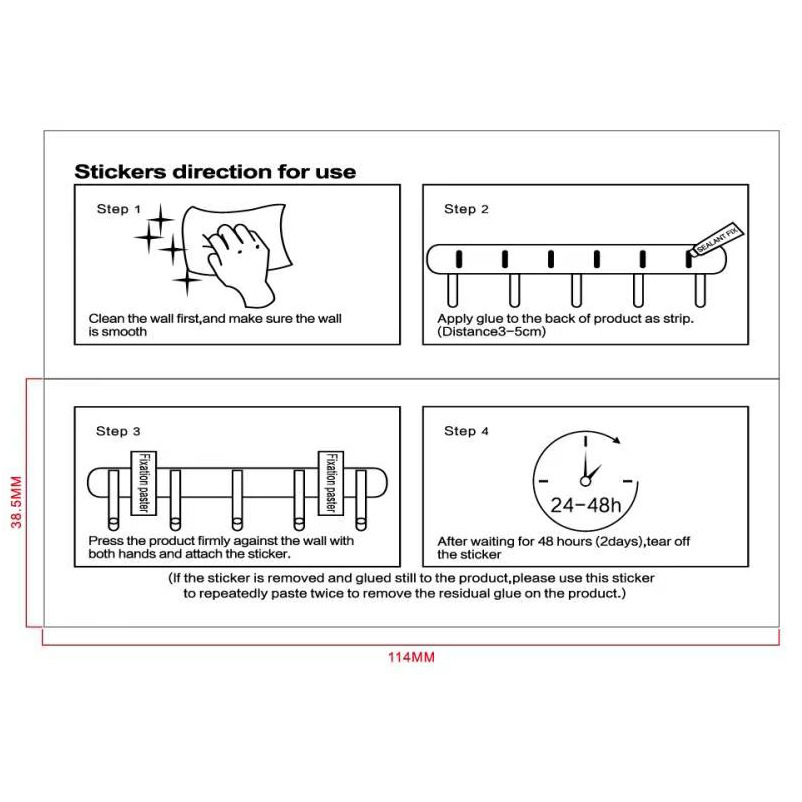 Stickers direction for use

Step 1

Clean the wall first,and make sure the wall is smooth

Step 2

SEALANT FIX

Apply glue to the back of product as strip. (Distance3-5cm)

38.5MM

Step 3

Fixation paster

Fixation paster

Press the product firmly against the wall with both hands and attach the sticker.

Step 4

24-48h

After waiting for 48 hours (2days),tear off the sticker

(If the sticker is removed and glued still to the product,please use this sticker to repeatedly paste twice to remove the residual glue on the product.)

114MM