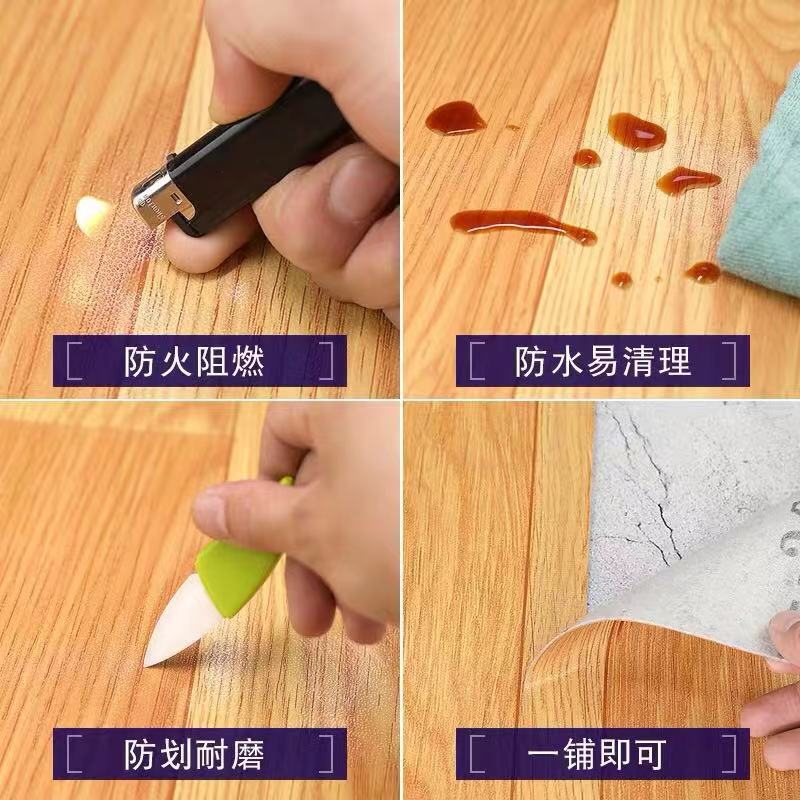 [ 防火阻燃 ]

[ 防水易清理 ]

[ 防划耐磨 ]

[ 一铺即可 ]