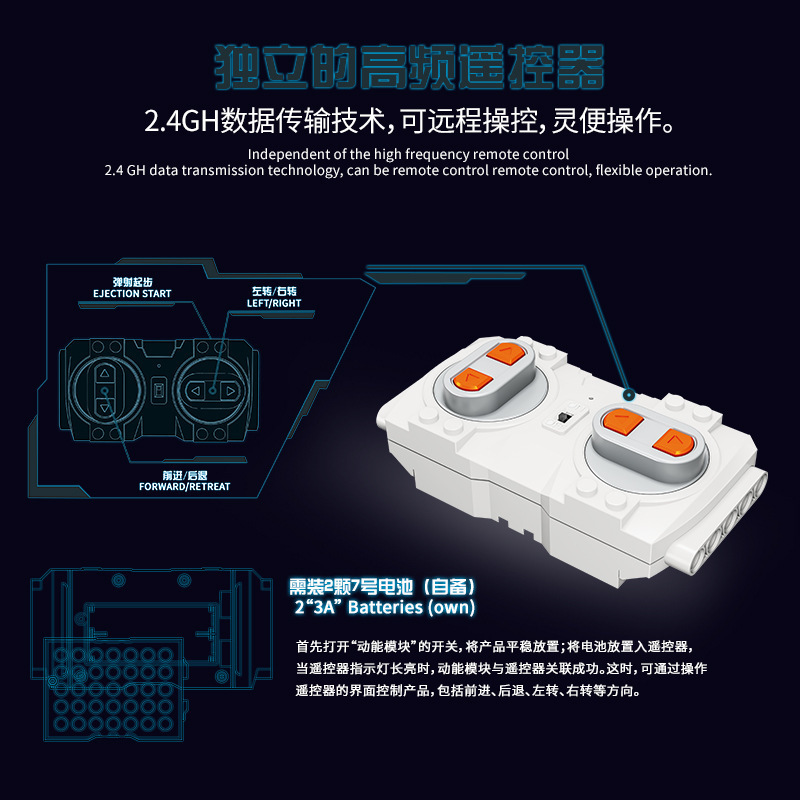 独立的高频遥控器

2.4GH数据传输技术,可远程操控,灵便操作。

Independent of the high frequency remote control
2.4 GH data transmission technology, can be remote control remote control, flexible operation.

弹射起步
EJECTION START

左转/右转
LEFT/RIGHT

前进/后退
FORWARD/RETREAT

需装2颗7号电池（自备）
2"3A" Batteries (own)

首先打开"动能模块"的开关,将产品平稳放置;将电池放置入遥控器,当遥控器指示灯长亮时,动能模块与遥控器关联成功。这时,可通过操作遥控器的界面控制产品,包括前进、后退、左转、右转等方向。