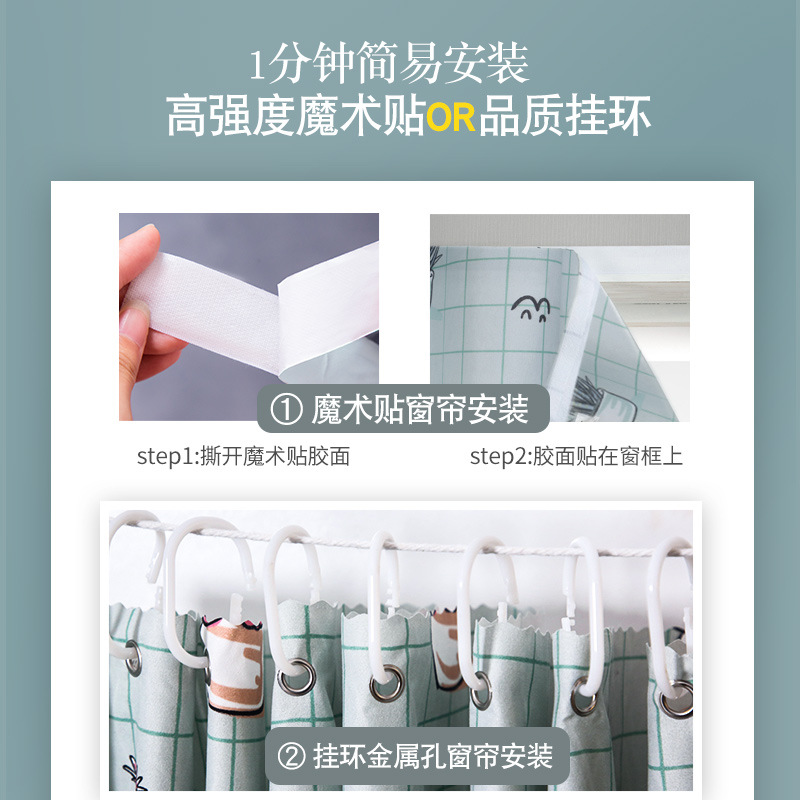 1分钟简易安装
高强度魔术贴OR品质挂环

① 魔术贴窗帘安装

step1:撕开魔术贴胶面

step2:胶面贴在窗框上

② 挂环金属孔窗帘安装