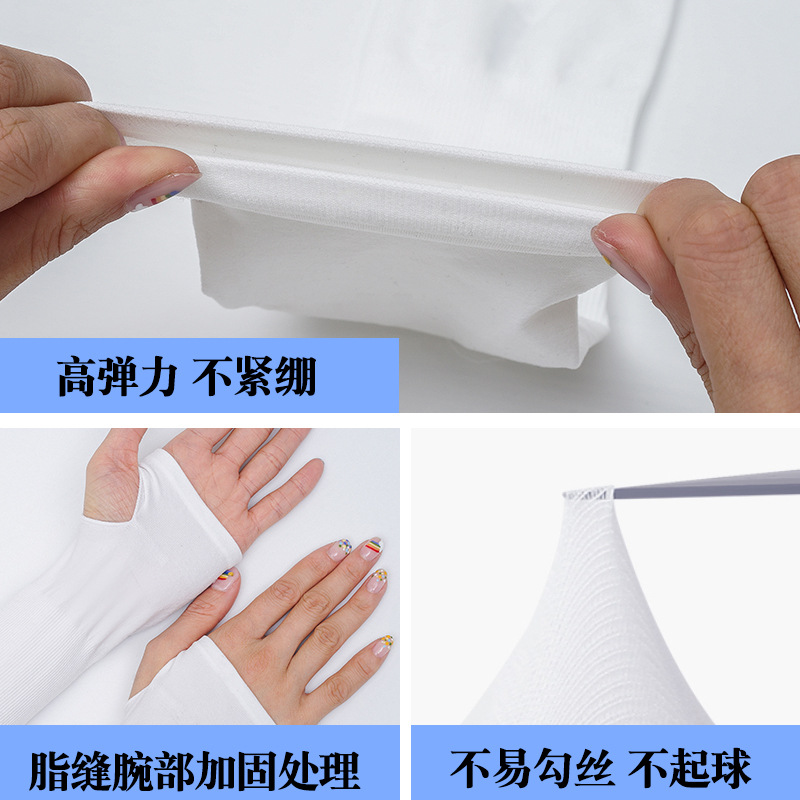 高弹力 不紧绷

脂缝腕部加固处理

不易勾丝 不起球