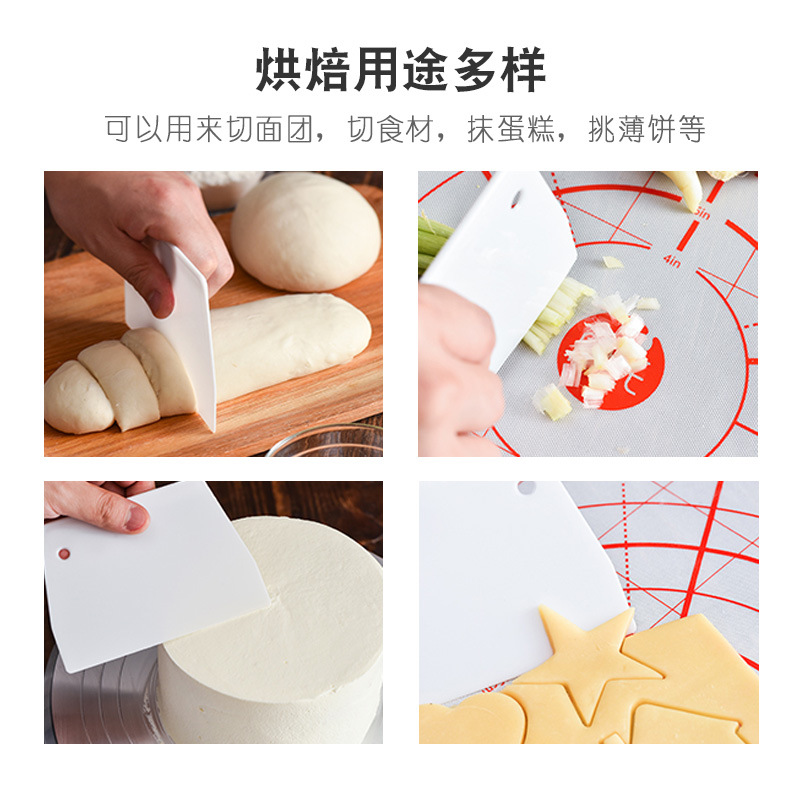 烘焙用途多样

可以用来切面团，切食材，抹蛋糕，挑薄饼等

5in
4in