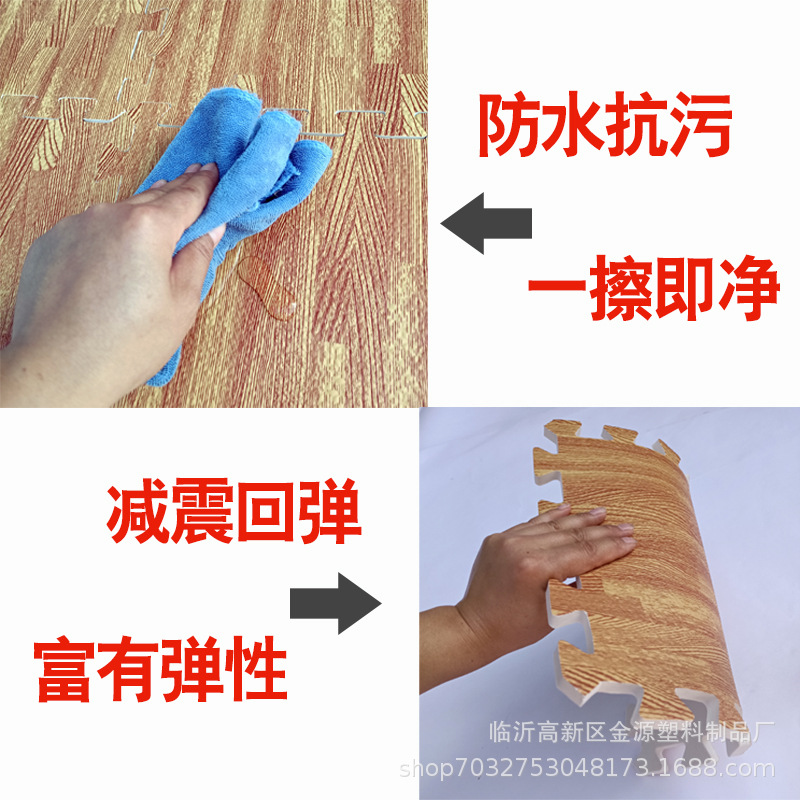 防水抗污

一擦即净

减震回弹

富有弹性

临沂高新区金源塑料制品厂
shop7032753048173.1688.com