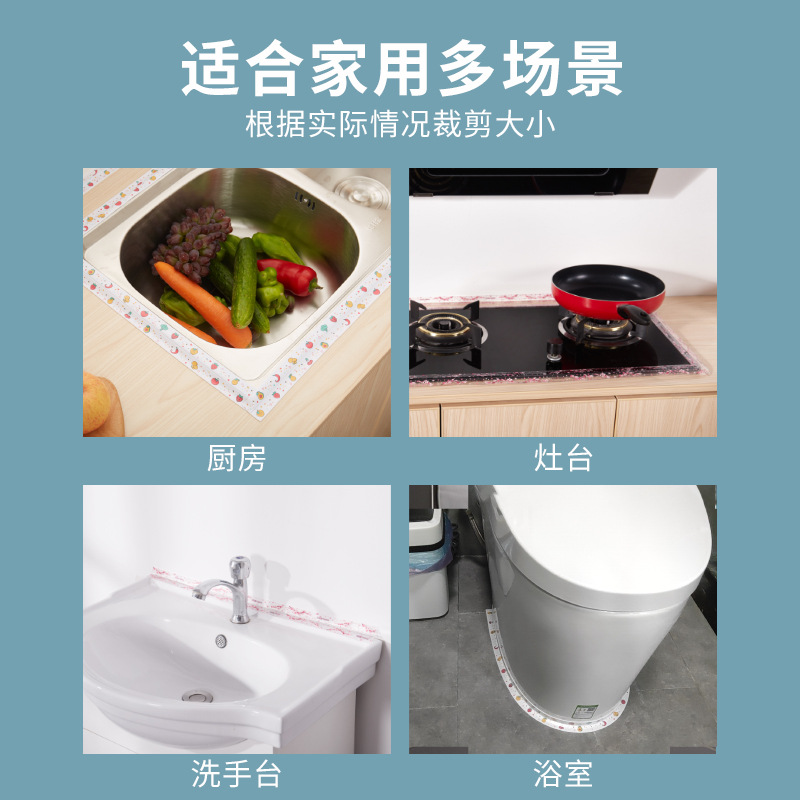 适合家用多场景
根据实际情况裁剪大小

厨房

灶台

洗手台

浴室