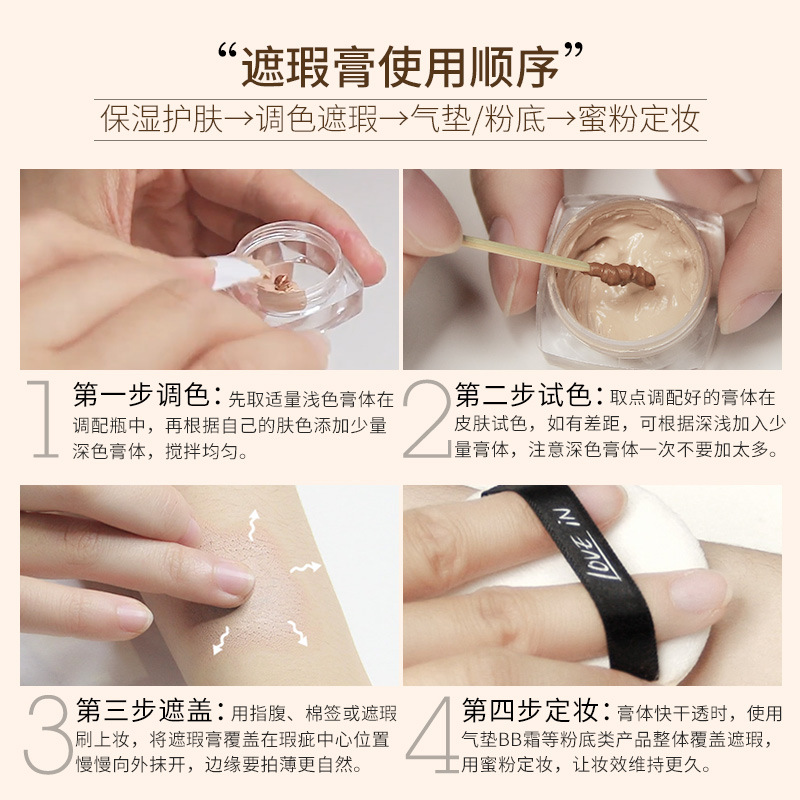 “遮瑕膏使用顺序”

保湿护肤→调色遮瑕→气垫/粉底→蜜粉定妆

1 第一步调色：先取适量浅色膏体在调配瓶中，再根据自己的肤色添加少量深色膏体，搅拌均匀。

2 第二步试色：取点调配好的膏体在皮肤试色，如有差距，可根据深浅加入少量膏体，注意深色膏体一次不要加太多。

LOVE IN

3 第三步遮盖：用指腹、棉签或遮瑕刷上妆，将遮瑕膏覆盖在瑕疵中心位置慢慢向外抹开，边缘要拍薄更自然。

4 第四步定妆：膏体快干透时，使用气垫BB霜等粉底类产品整体覆盖遮瑕，用蜜粉定妆，让妆效维持更久。