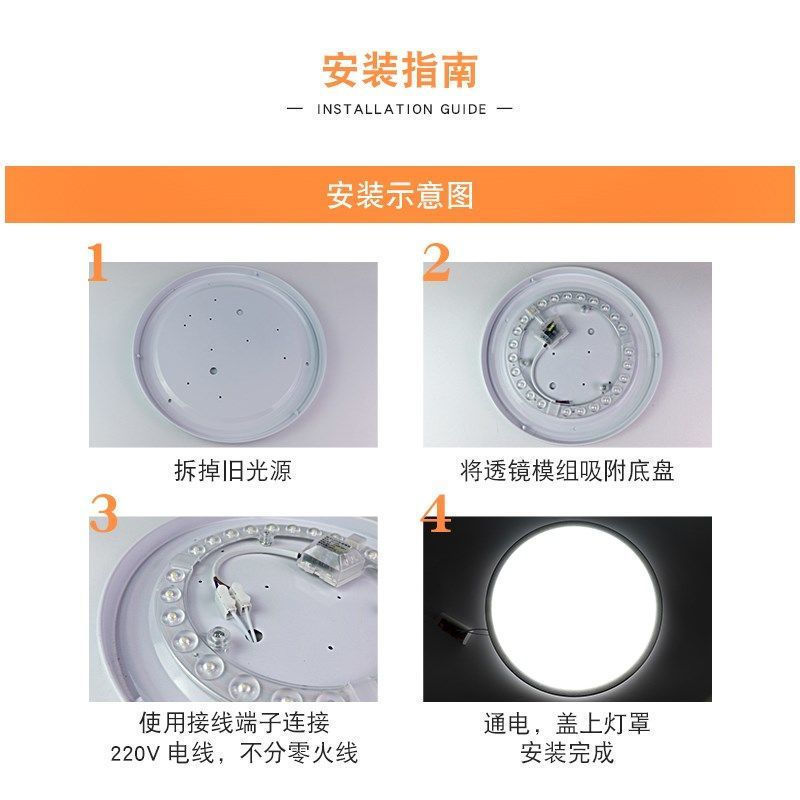 安装指南

— INSTALLATION GUIDE —

安装示意图

1

拆掉旧光源

2

将透镜模组吸附底盘

3

使用接线端子连接
220V 电线，不分零火线

4

通电，盖上灯罩
安装完成