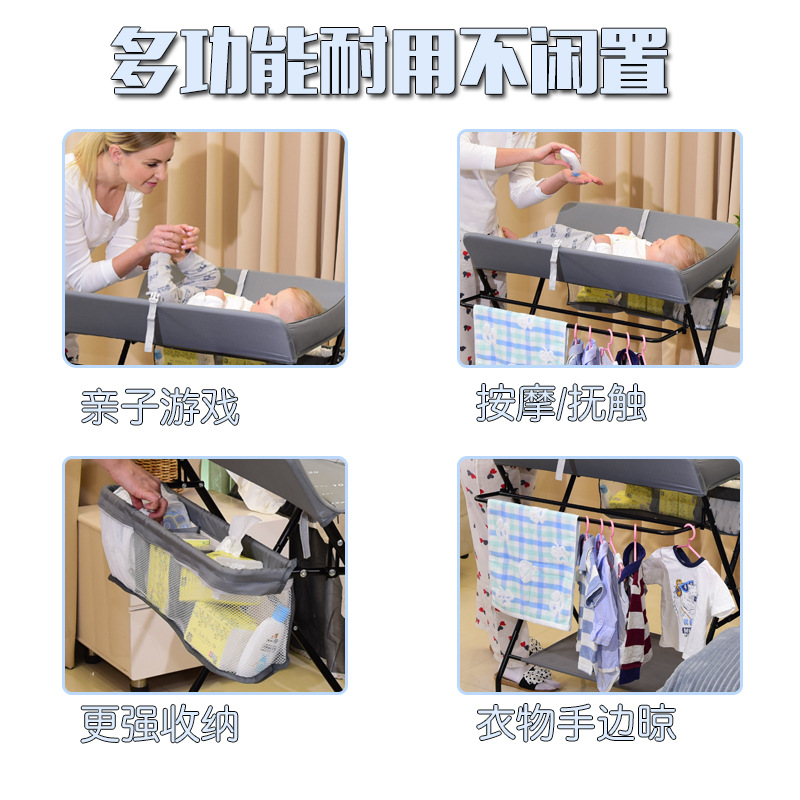 多功能耐用不闲置

亲子游戏

按摩/抚触

更强收纳

衣物手边晾