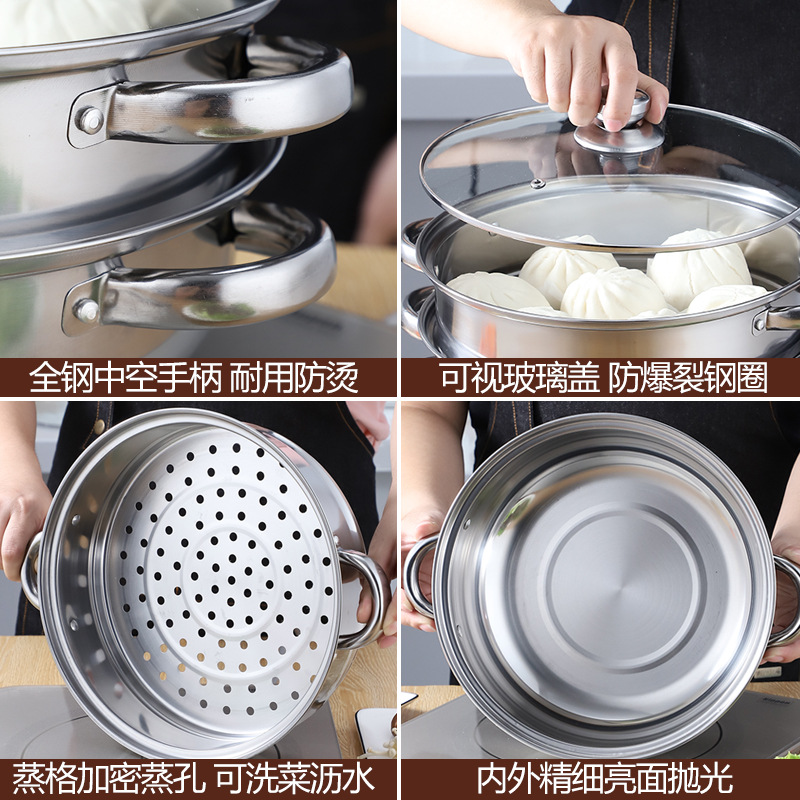 全钢中空手柄 耐用防烫

可视玻璃盖 防爆裂钢圈

蒸格加密蒸孔 可洗菜沥水

内外精细亮面抛光