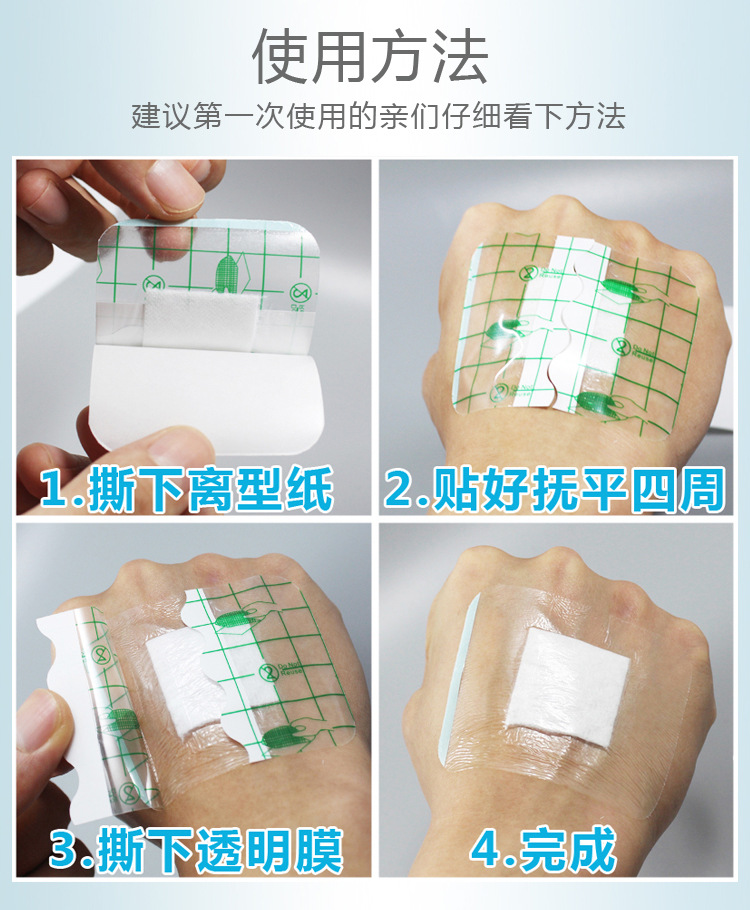 使用方法

建议第一次使用的亲们仔细看下方法

1.撕下离型纸

2.贴好抚平四周

3.撕下透明膜

4.完成