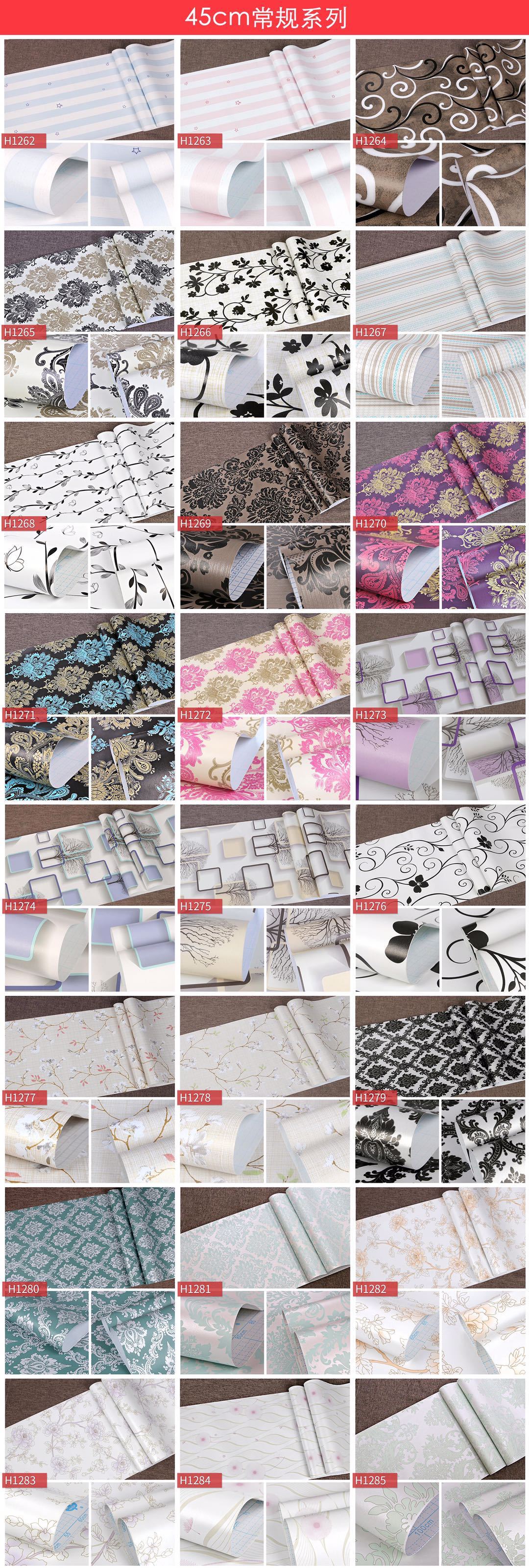 45cm常规系列

H1262

H1263

H1264

H1265

H1266

H1267

H1268

H1269

H1270

H1271

H1272

H1273

H1274

H1275

H1276

H1277

H1278

H1279

H1280

H1281

H1282

H1283

H1284

H1285