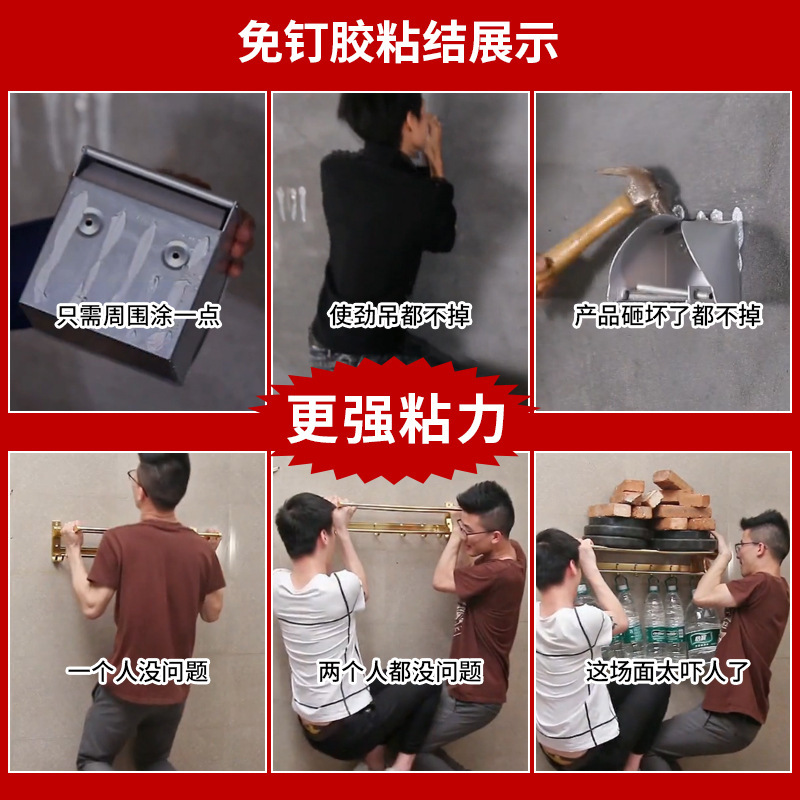 免钉胶粘结展示

只需周围涂一点

使劲吊都不掉

产品砸坏了都不掉

更强粘力

一个人没问题

两个人都没问题

这场面太吓人了