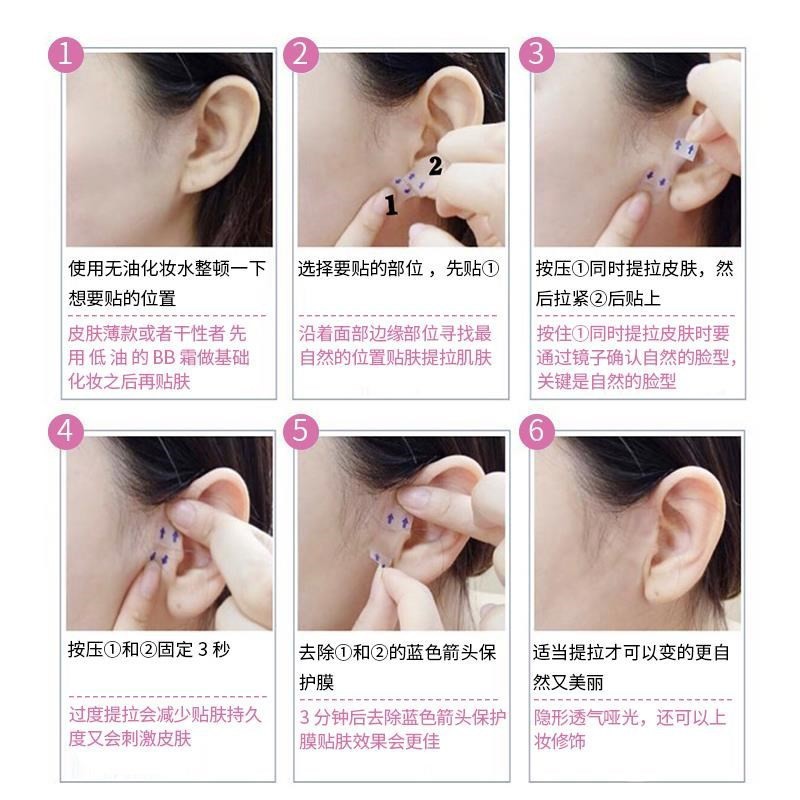 1

使用无油化妆水整顿一下想要贴的位置

皮肤薄款或者干性者 先用 低 油 的 BB 霜做基础化妆之后再贴肤

2

2
1

选择要贴的部位，先贴①

沿着面部边缘部位寻找最自然的位置贴肤提拉肌肤

3

按压①同时提拉皮肤，然后拉紧②后贴上

按住①同时提拉皮肤时要通过镜子确认自然的脸型，关键是自然的脸型

4

按压①和②固定 3 秒

过度提拉会减少贴肤持久度又会刺激皮肤

5

去除①和②的蓝色箭头保护膜

3 分钟后去除蓝色箭头保护膜贴肤效果会更佳

6

适当提拉才可以变的更自然又美丽

隐形透气哑光，还可以上妆修饰