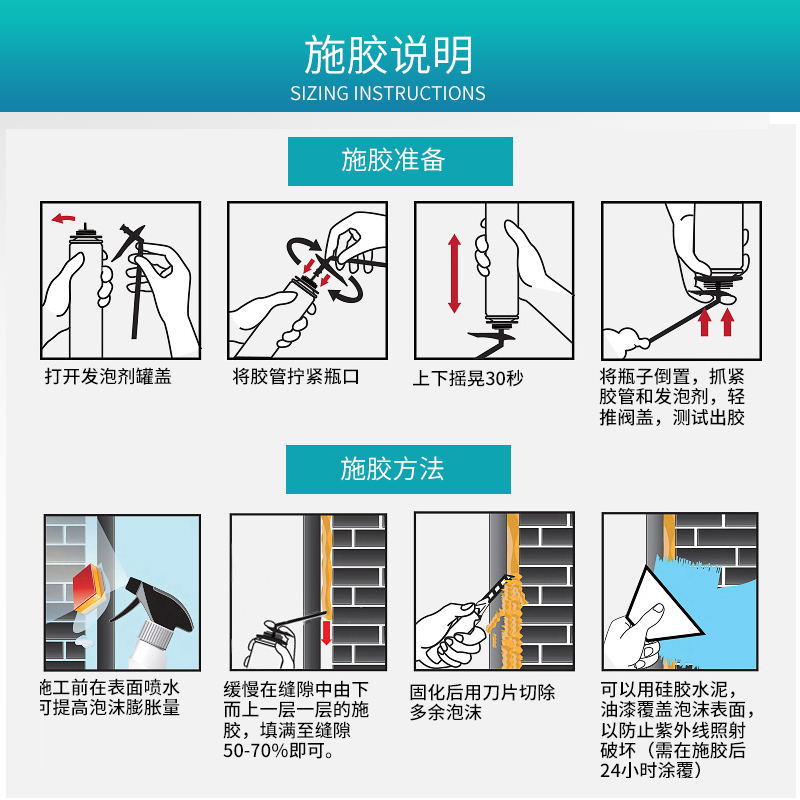 施胶说明
SIZING INSTRUCTIONS

施胶准备

打开发泡剂罐盖

将胶管拧紧瓶口

上下摇晃30秒

将瓶子倒置，抓紧胶管和发泡剂，轻推阀盖，测试出胶

施胶方法

施工前在表面喷水可提高泡沫膨胀量

缓慢在缝隙中由下而上一层一层的施胶，填满至缝隙50-70%即可。

固化后用刀片切除多余泡沫

可以用硅胶水泥，油漆覆盖泡沫表面，以防止紫外线照射破坏（需在施胶后24小时涂覆）