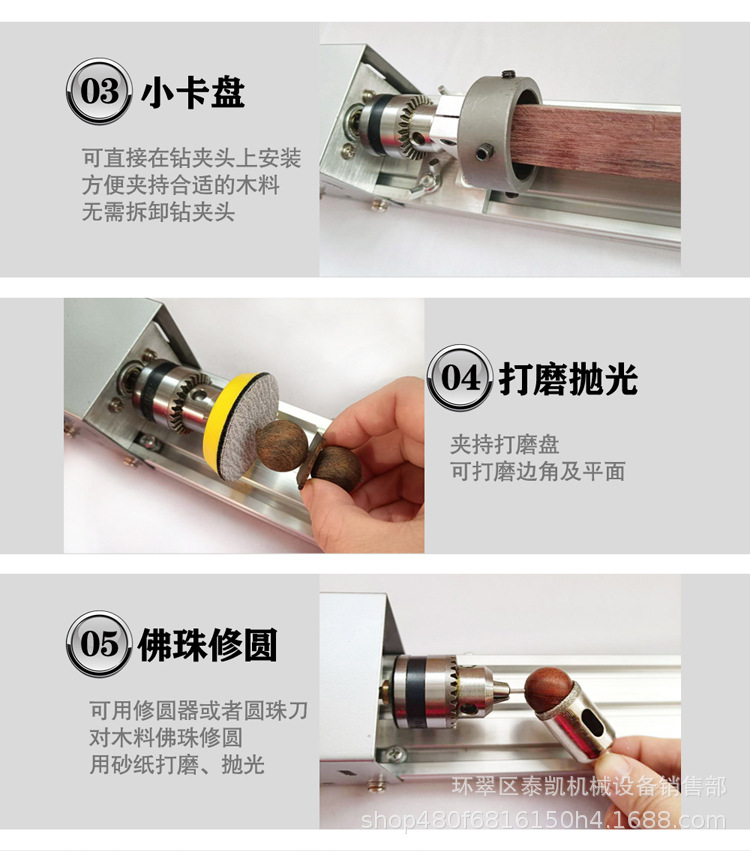 03 小卡盘

可直接在钻夹头上安装
方便夹持合适的木料
无需拆卸钻夹头

04 打磨抛光

夹持打磨盘
可打磨边角及平面

05 佛珠修圆

可用修圆器或者圆珠刀
对木料佛珠修圆
用砂纸打磨、抛光

环翠区泰凯机械设备销售部
shop480f6816150h4.1688.com