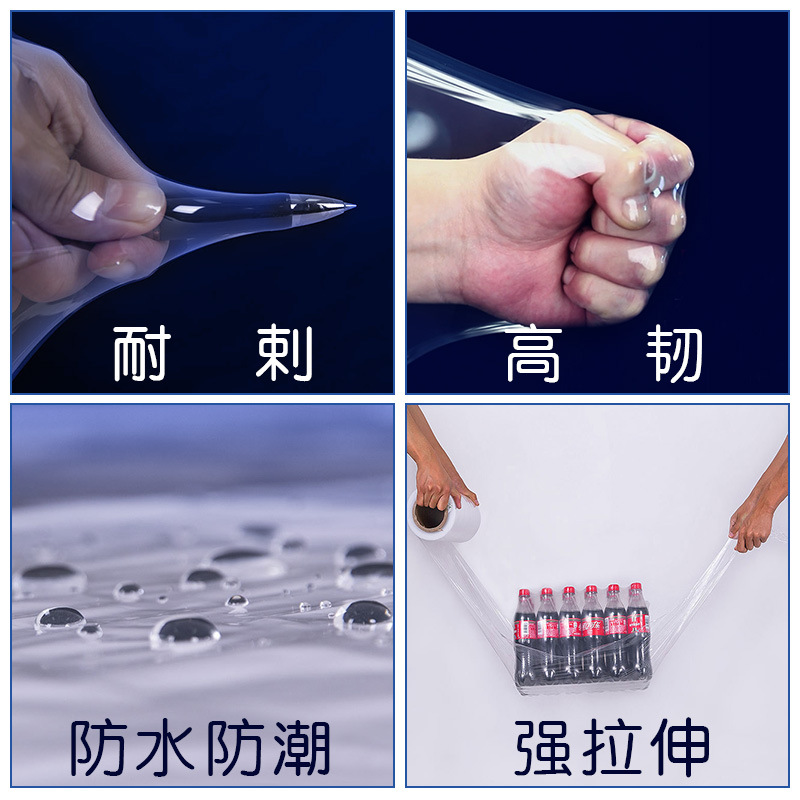 耐　刺

高　韧

防水防潮

强拉伸