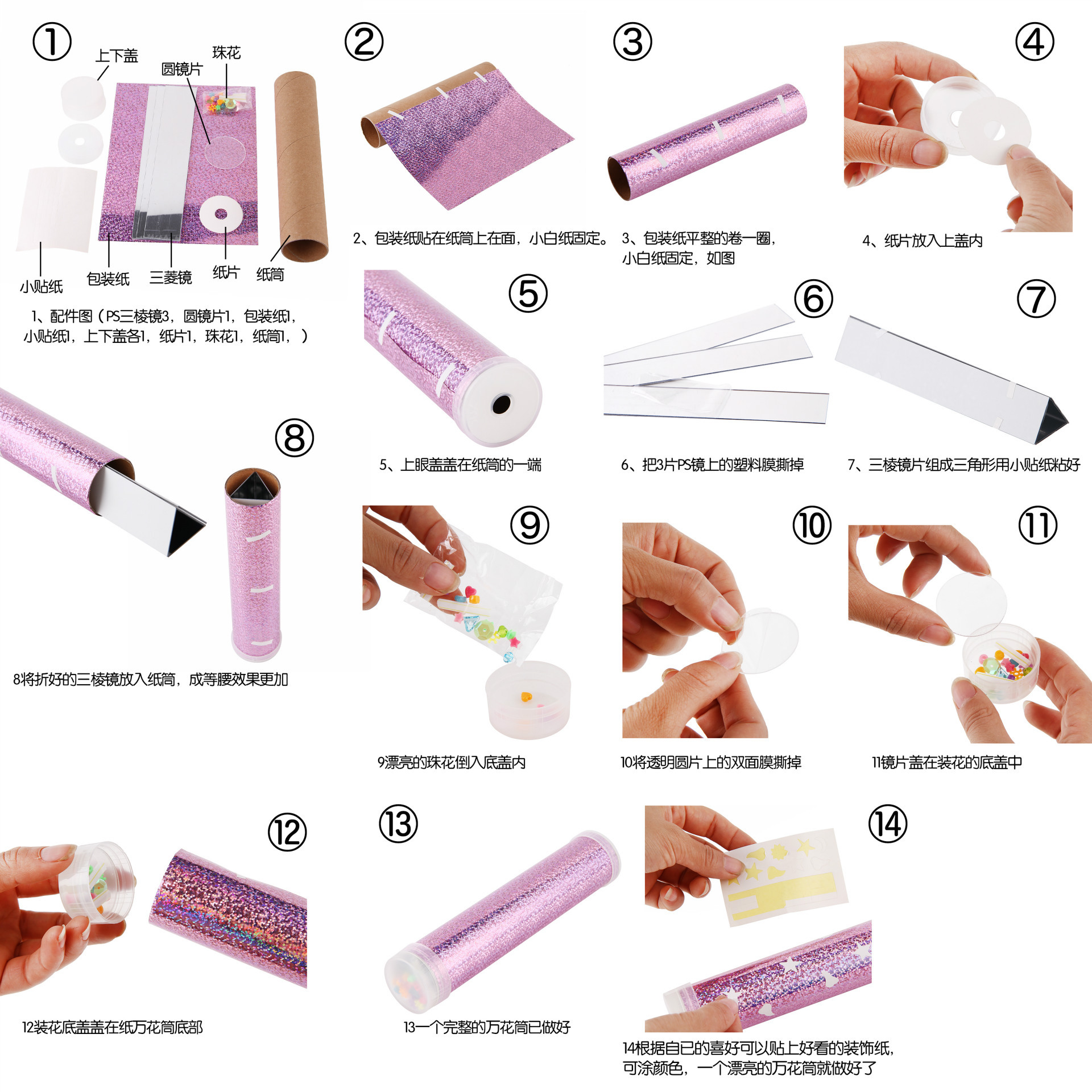 ①

上下盖
珠花
圆镜片
小贴纸
包装纸
三菱镜
纸片
纸筒

1、配件图（PS三棱镜3，圆镜片1，包装纸1，小贴纸1，上下盖各1，纸片1，珠花1，纸筒1，）

②

2、包装纸贴在纸筒上在面，小白纸固定。

③

3、包装纸平整的卷一圈，小白纸固定，如图

④

4、纸片放入上盖内

⑤

5、上眼盖盖在纸筒的一端

⑥

6、把3片PS镜上的塑料膜撕掉

⑦

7、三棱镜片组成三角形用小贴纸粘好

⑧

8将折好的三棱镜放入纸筒，成等腰效果更加

⑨

9漂亮的珠花倒入底盖内

⑩

10将透明圆片上的双面膜撕掉

⑪

11镜片盖在装花的底盖中

⑫

12装花底盖盖在纸万花筒底部

⑬

13一个完整的万花筒已做好

⑭

14根据自已的喜好可以贴上好看的装饰纸，可涂颜色，一个漂亮的万花筒就做好了