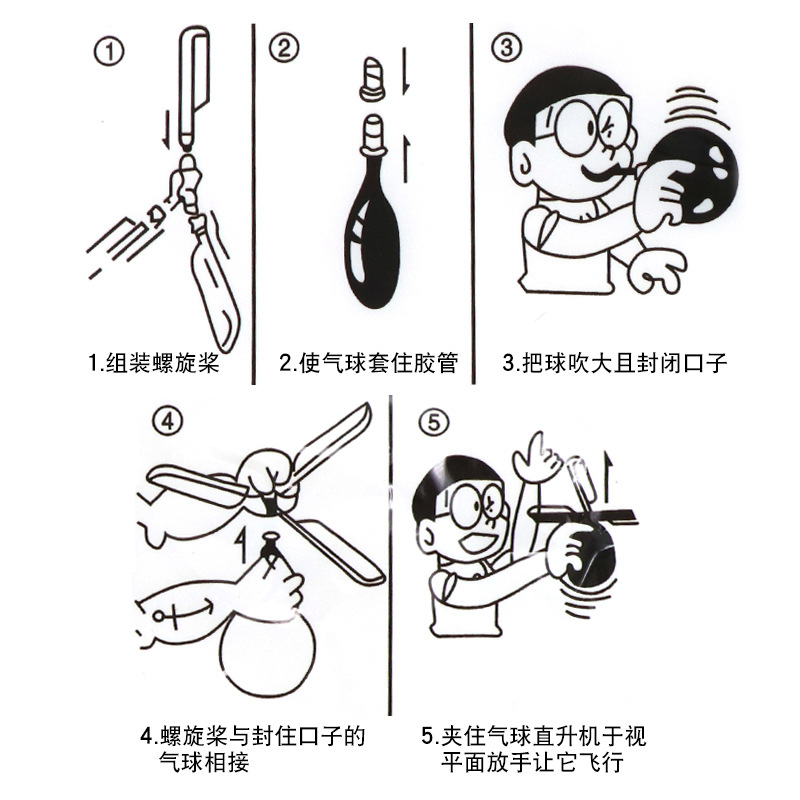 ①

1.组装螺旋桨

②

2.使气球套住胶管

③

3.把球吹大且封闭口子

④

4.螺旋桨与封住口子的气球相接

⑤

5.夹住气球直升机于视平面放手让它飞行