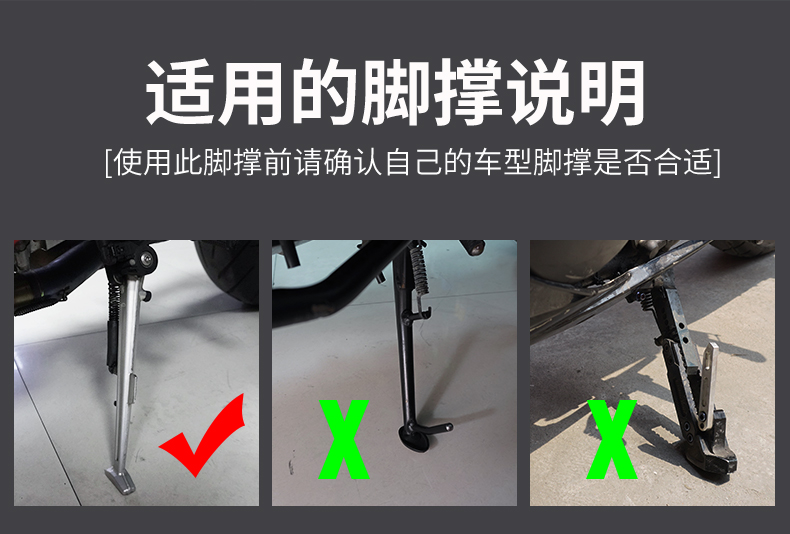 适用的脚撑说明

[使用此脚撑前请确认自己的车型脚撑是否合适]

X

X