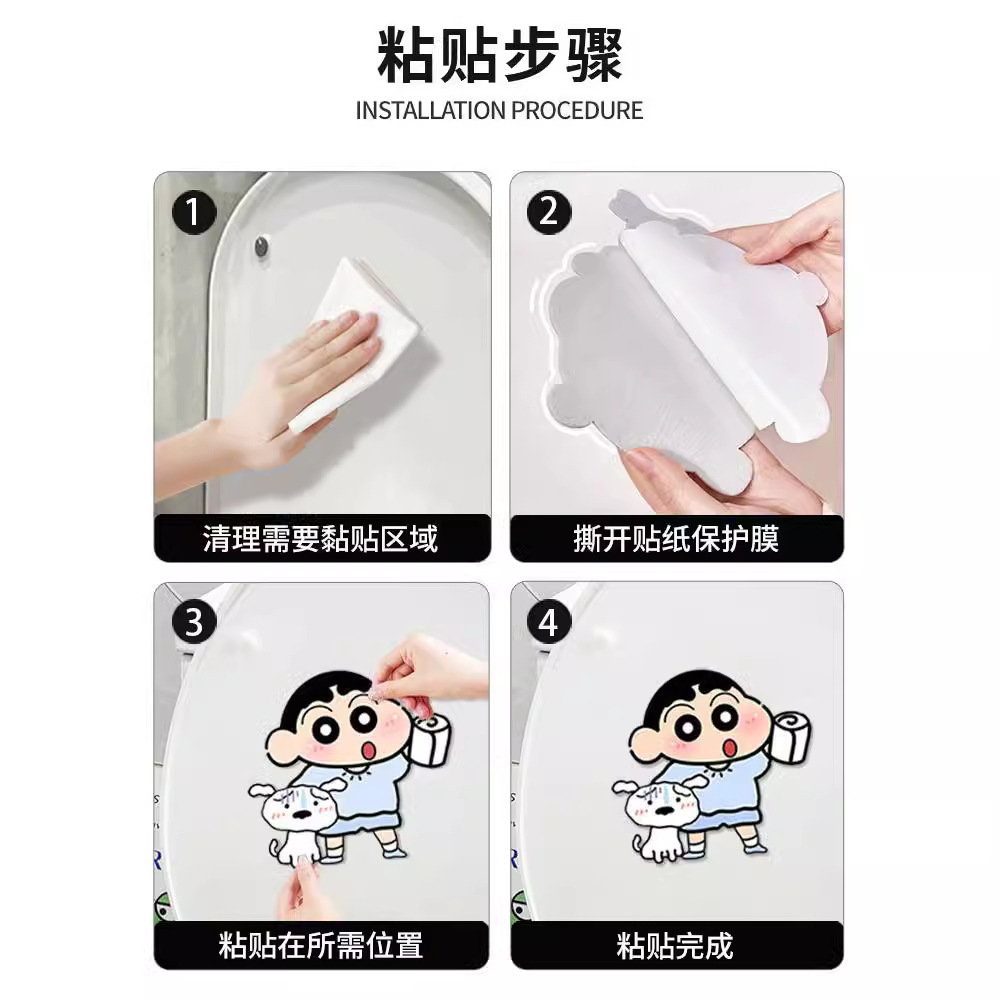 粘贴步骤
INSTALLATION PROCEDURE

1
清理需要黏贴区域

2
撕开贴纸保护膜

3
粘贴在所需位置

4
粘贴完成