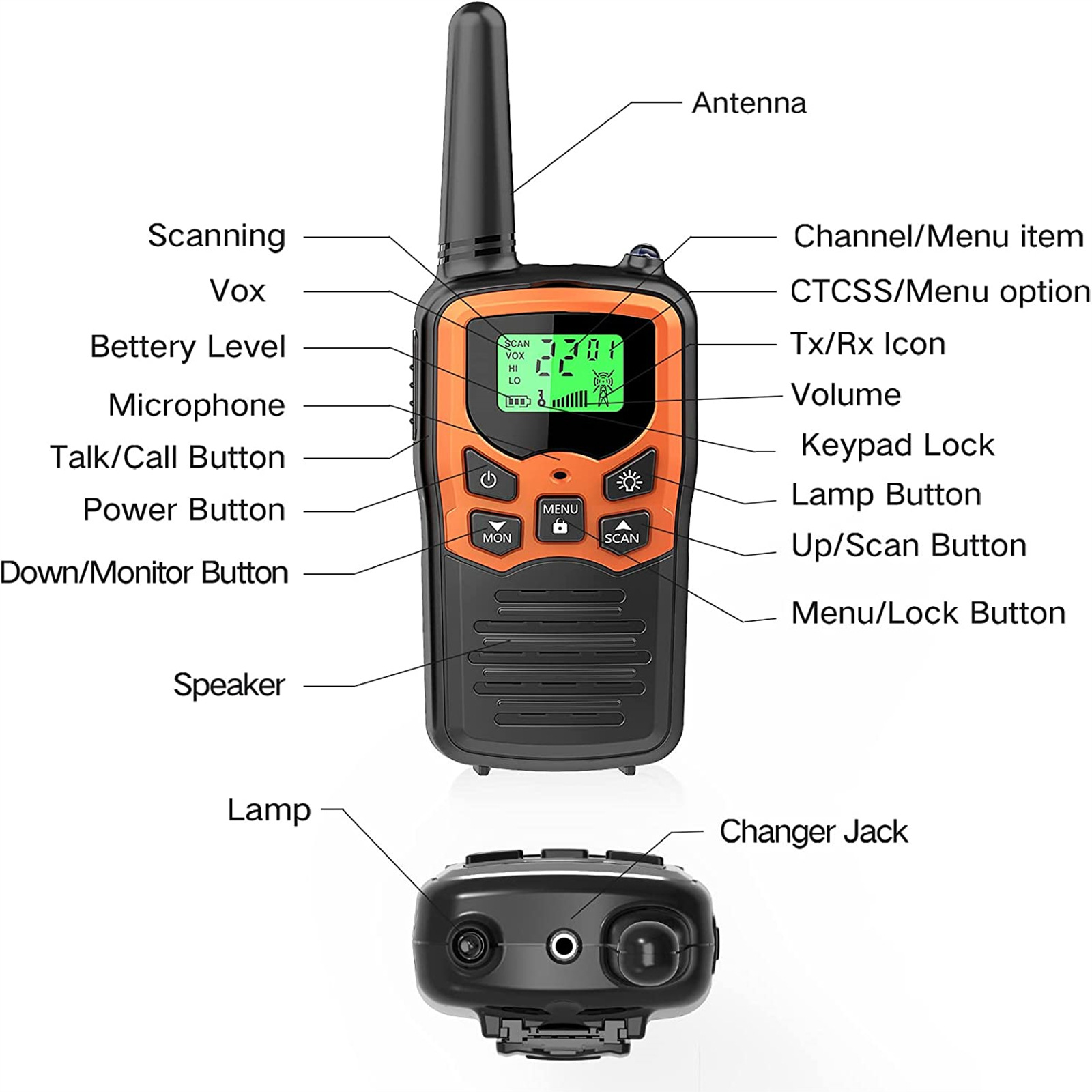 Antenna

Scanning

Vox

Bettery Level

Microphone

Talk/Call Button

Power Button

Down/Monitor Button

Speaker

Channel/Menu item

CTCSS/Menu option

Tx/Rx Icon

Volume

Keypad Lock

Lamp Button

Up/Scan Button

Menu/Lock Button

SCAN
VOX
HI
LO

22 01

MENU

MON

SCAN

Lamp

Changer Jack