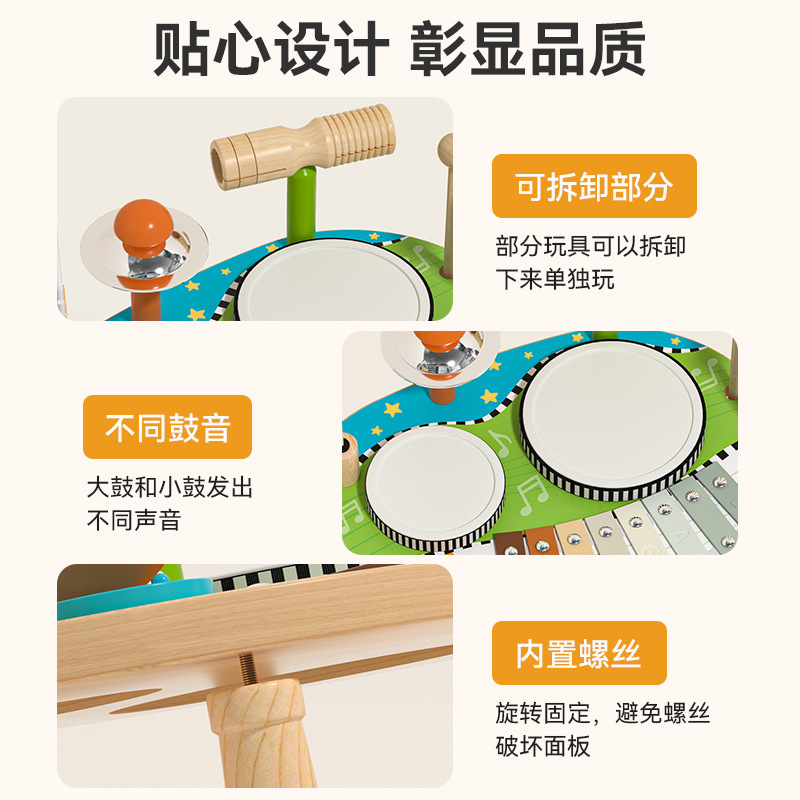 贴心设计 彰显品质

可拆卸部分

部分玩具可以拆卸下来单独玩

不同鼓音

大鼓和小鼓发出不同声音

内置螺丝

旋转固定，避免螺丝破坏面板