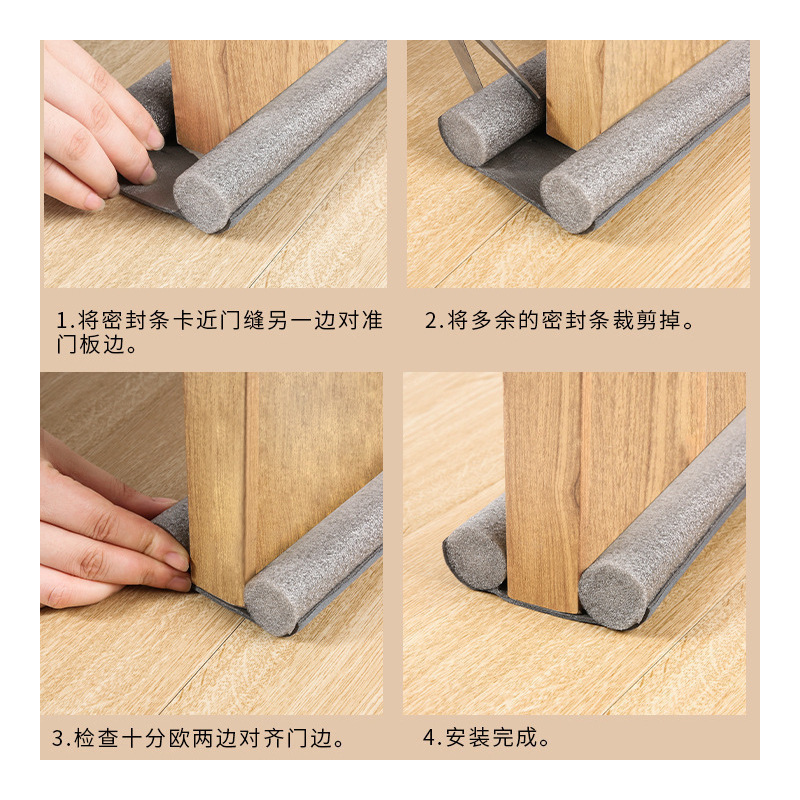 1.将密封条卡近门缝另一边对准门板边。

2.将多余的密封条裁剪掉。

3.检查十分欧两边对齐门边。

4.安装完成。