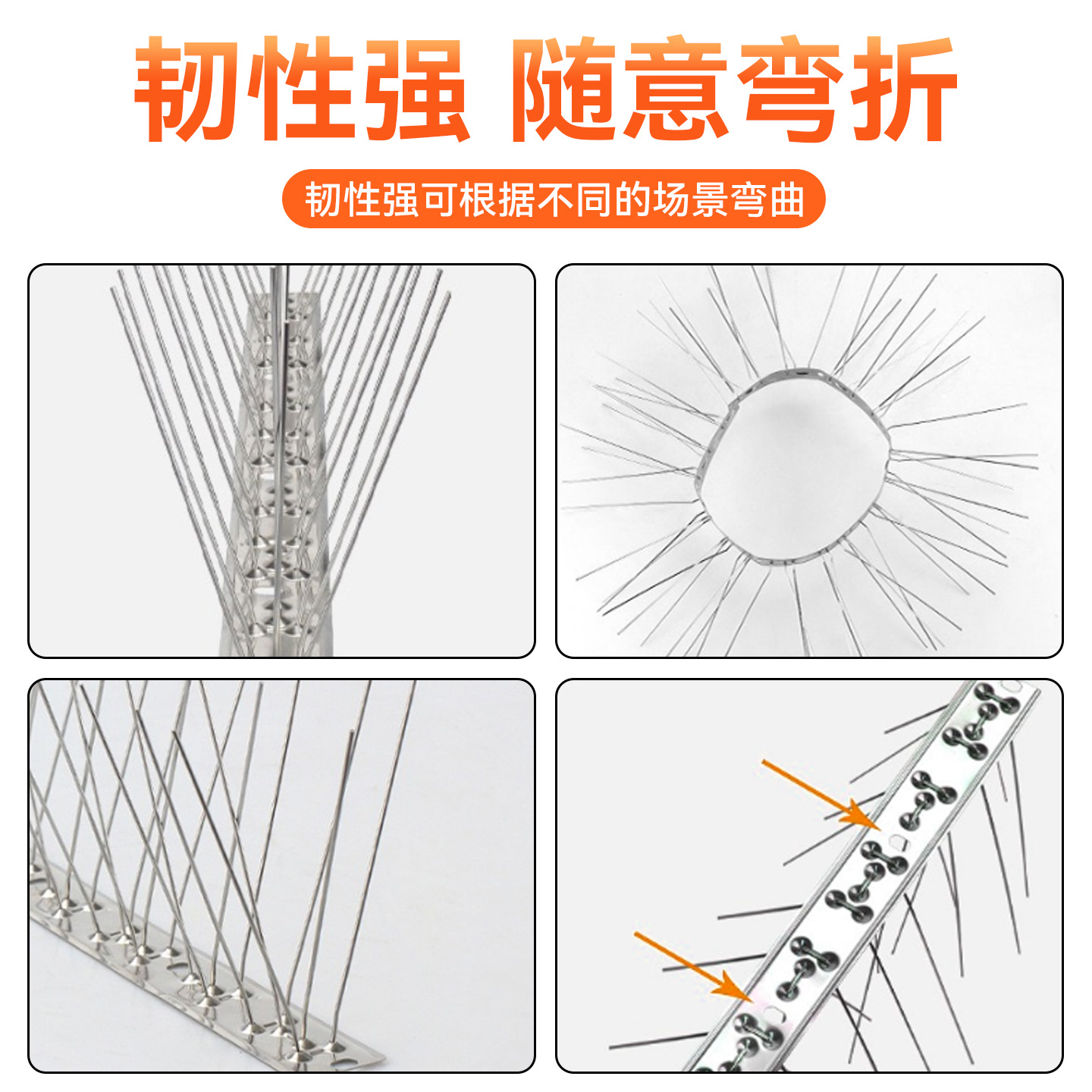 韧性强 随意弯折

韧性强可根据不同的场景弯曲