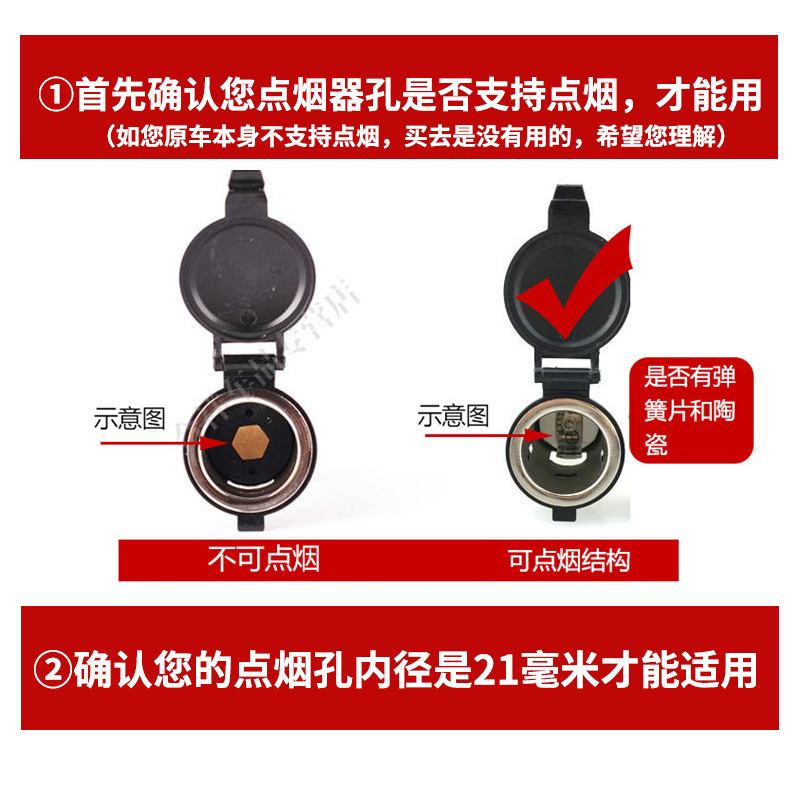 ①首先确认您点烟器孔是否支持点烟，才能用
（如您原车本身不支持点烟，买去是没有用的，希望您理解）

示意图

示意图

是否有弹簧片和陶瓷

不可点烟

可点烟结构

②确认您的点烟孔内径是21毫米才能适用