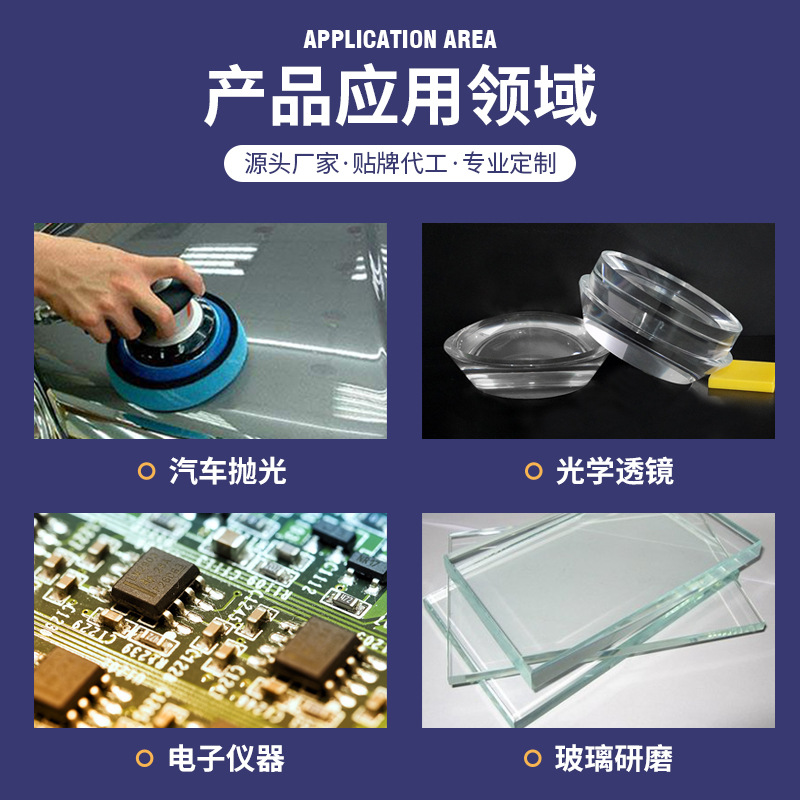 APPLICATION AREA

产品应用领域

源头厂家·贴牌代工·专业定制

汽车抛光

光学透镜

电子仪器

玻璃研磨