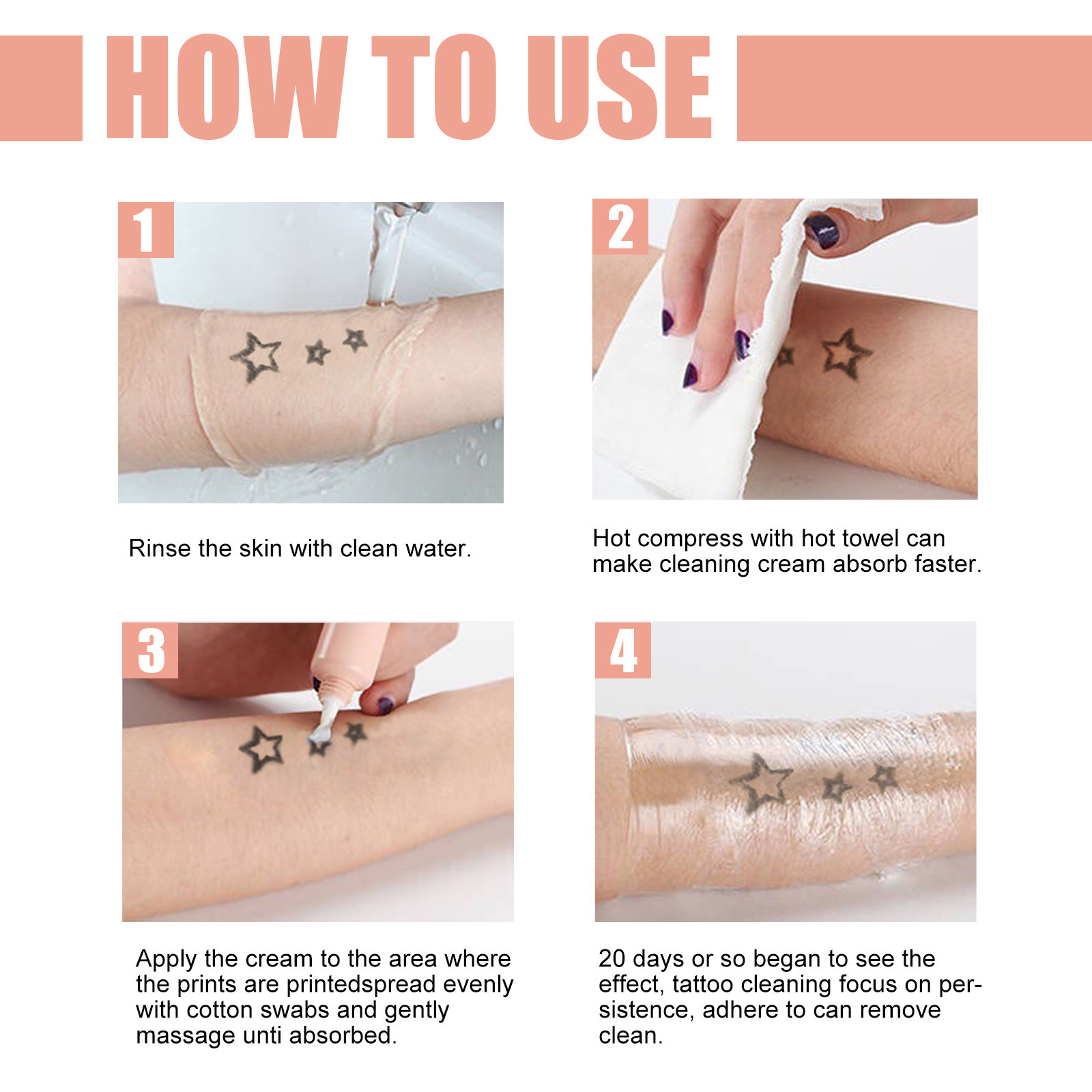 HOW TO USE

1

Rinse the skin with clean water.

2

Hot compress with hot towel can make cleaning cream absorb faster.

3

Apply the cream to the area where the prints are printedspread evenly with cotton swabs and gently massage unti absorbed.

4

20 days or so began to see the effect, tattoo cleaning focus on persistence, adhere to can remove clean.