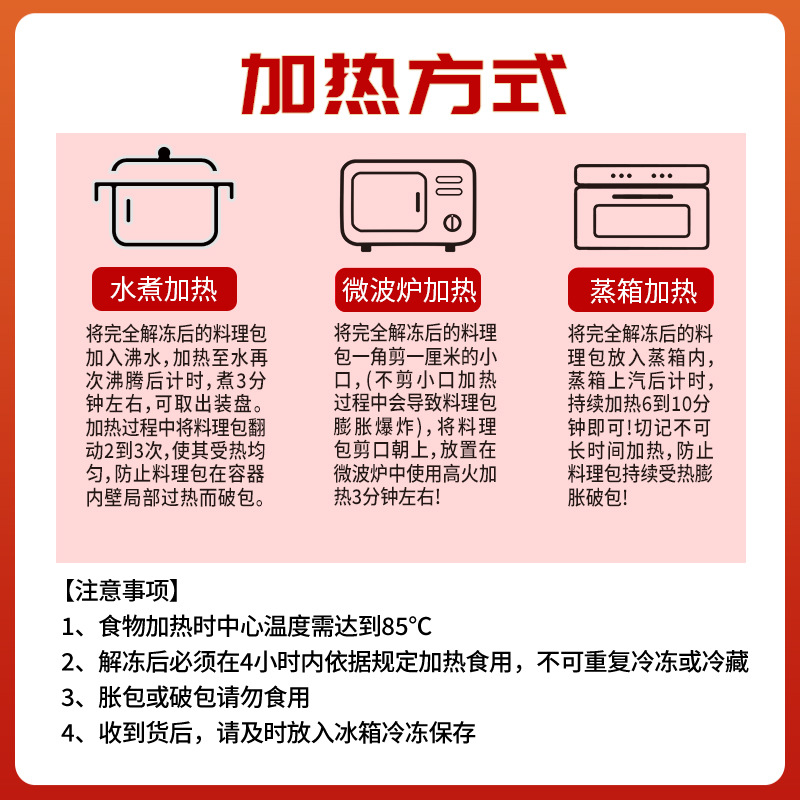 加热方式

水煮加热

将完全解冻后的料理包加入沸水,加热至水再次沸腾后计时,煮3分钟左右,可取出装盘。加热过程中将料理包翻动2到3次,使其受热均匀,防止料理包在容器内壁局部过热而破包。

微波炉加热

将完全解冻后的料理包一角剪一厘米的小口,(不剪小口加热过程中会导致料理包膨胀爆炸),将料理包剪口朝上,放置在微波炉中使用高火加热3分钟左右!

蒸箱加热

将完全解冻后的料理包放入蒸箱内,蒸箱上汽后计时,持续加热6到10分钟即可!切记不可长时间加热,防止料理包持续受热膨胀破包!

【注意事项】

1、食物加热时中心温度需达到85°C

2、解冻后必须在4小时内依据规定加热食用，不可重复冷冻或冷藏

3、胀包或破包请勿食用

4、收到货后，请及时放入冰箱冷冻保存