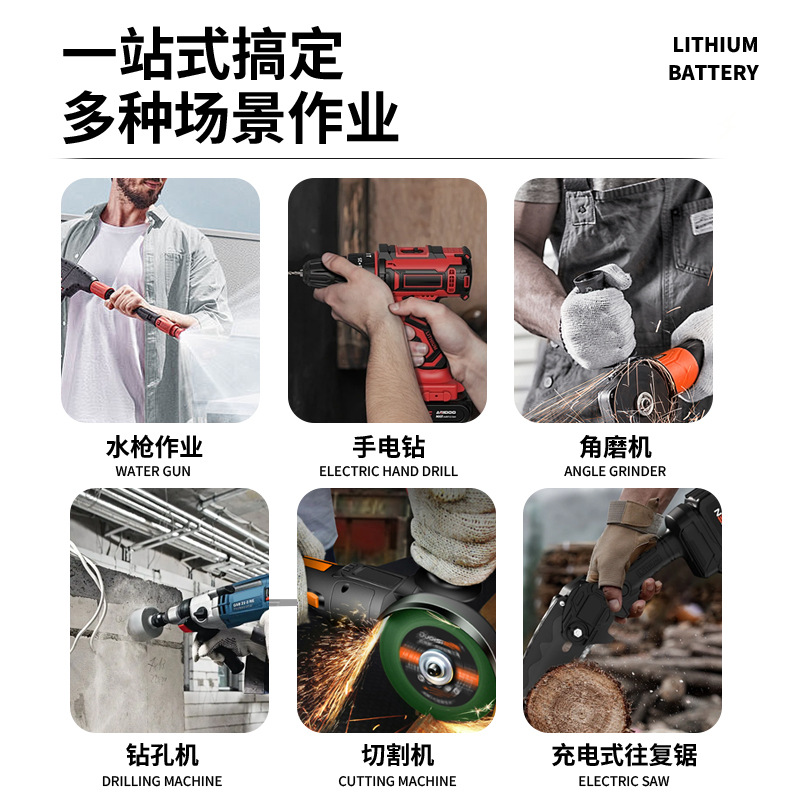 一站式搞定
多种场景作业

LITHIUM
BATTERY

水枪作业
WATER GUN

手电钻
ELECTRIC HAND DRILL

角磨机
ANGLE GRINDER

钻孔机
DRILLING MACHINE

切割机
CUTTING MACHINE

充电式往复锯
ELECTRIC SAW