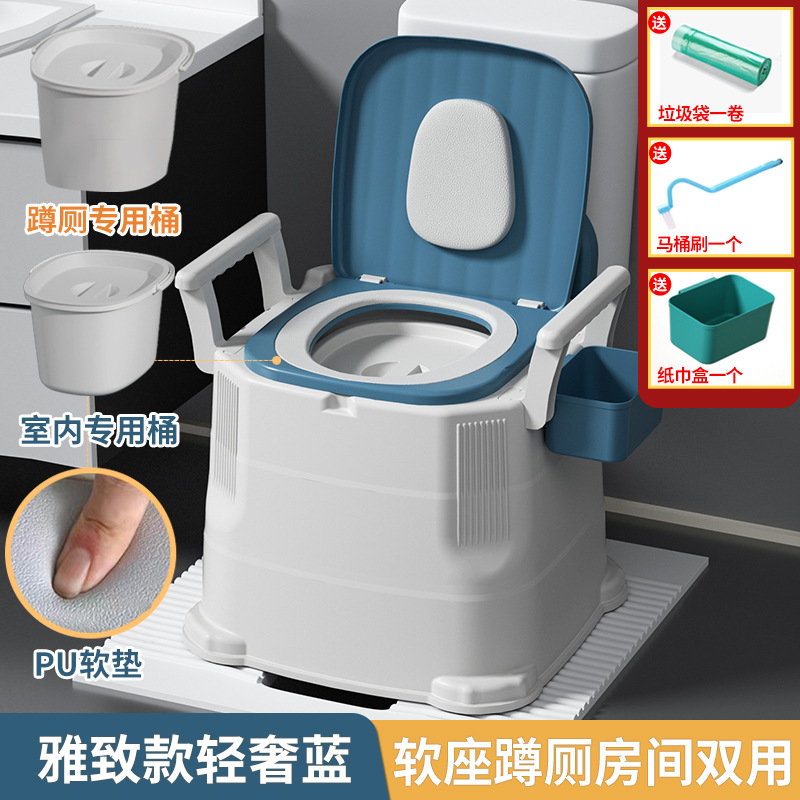 蹲厕专用桶

室内专用桶

PU软垫

送
垃圾袋一卷

送
马桶刷一个

送
纸巾盒一个

雅致款轻奢蓝

软座蹲厕房间双用