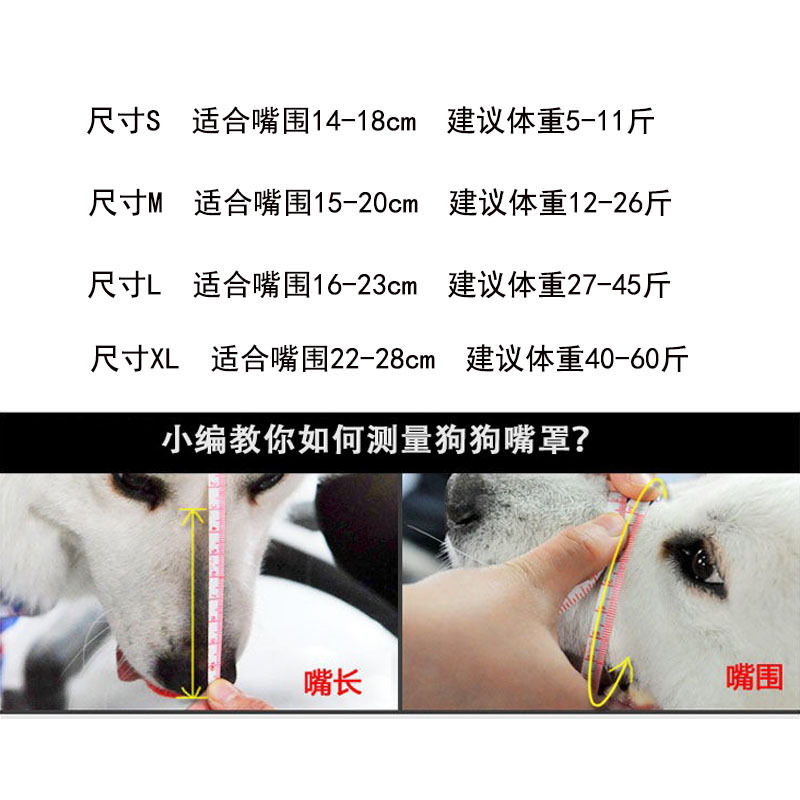 尺寸S 适合嘴围14-18cm 建议体重5-11斤

尺寸M 适合嘴围15-20cm 建议体重12-26斤

尺寸L 适合嘴围16-23cm 建议体重27-45斤

尺寸XL 适合嘴围22-28cm 建议体重40-60斤

小编教你如何测量狗狗嘴罩?

嘴长

嘴围