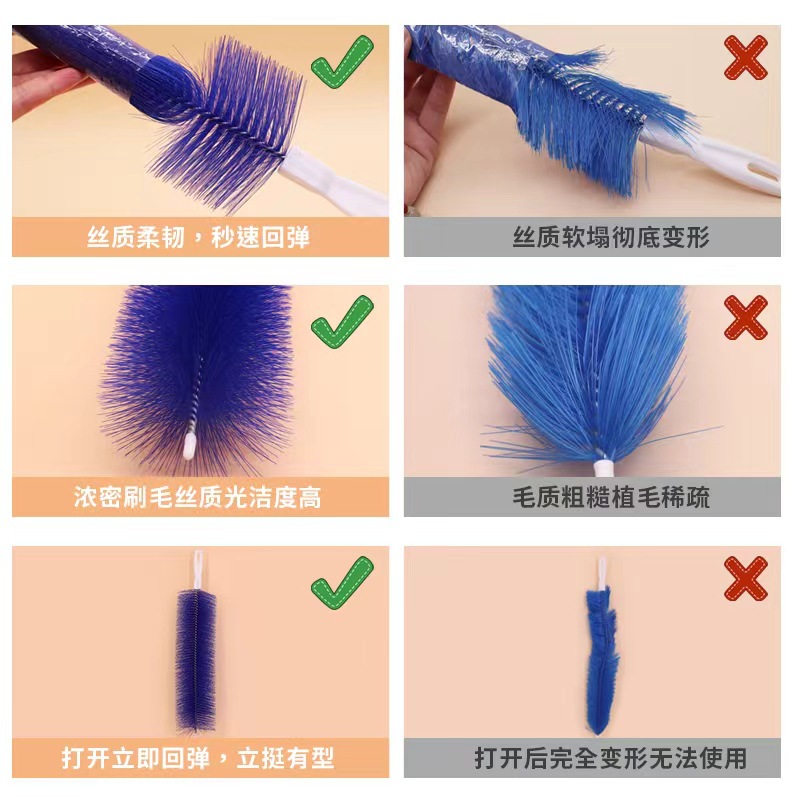 丝质柔韧，秒速回弹

丝质软塌彻底变形

浓密刷毛丝质光洁度高

毛质粗糙植毛稀疏

打开立即回弹，立挺有型

打开后完全变形无法使用