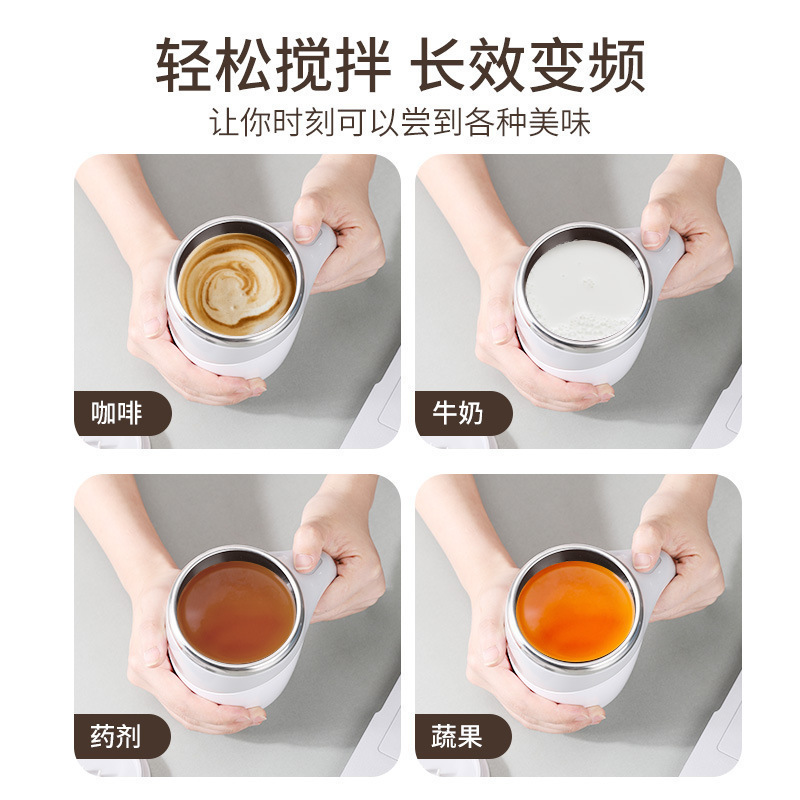 轻松搅拌 长效变频
让你时刻可以尝到各种美味

咖啡

牛奶

药剂

蔬果