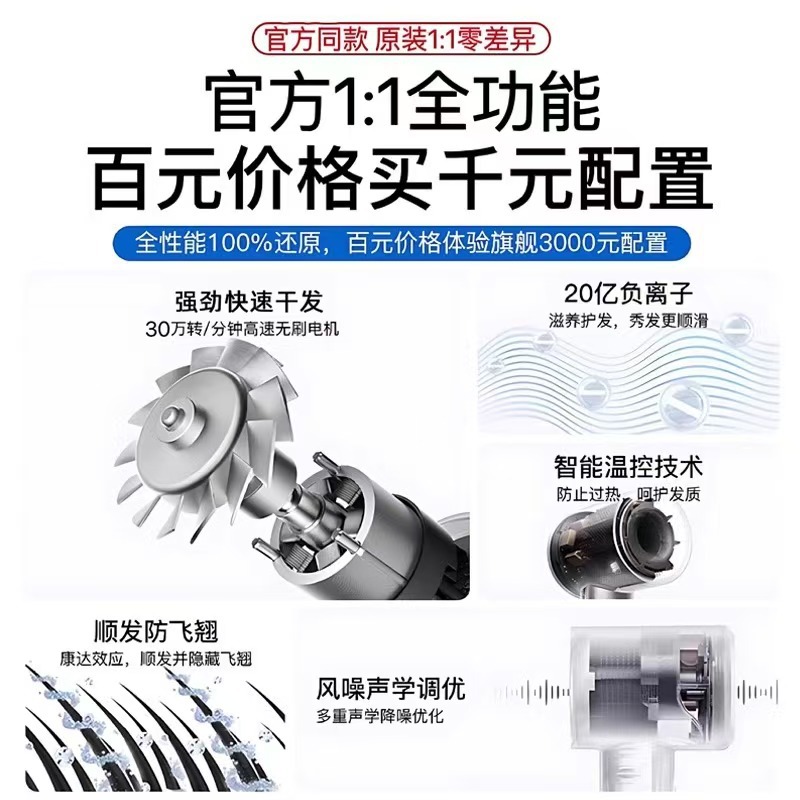 官方同款 原装1:1零差异

官方1:1全功能
百元价格买千元配置

全性能100%还原，百元价格体验旗舰3000元配置

强劲快速干发
30万转/分钟高速无刷电机

20亿负离子
滋养护发，秀发更顺滑

智能温控技术
防止过热，呵护发质

顺发防飞翘
康达效应，顺发并隐藏飞翘

风噪声学调优
多重声学降噪优化