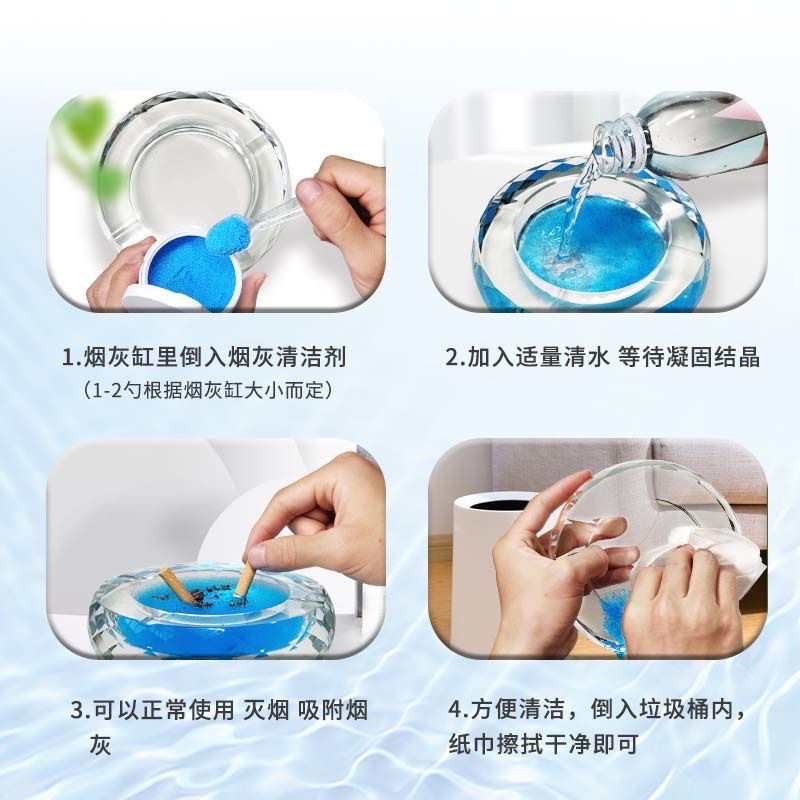 1.烟灰缸里倒入烟灰清洁剂
（1-2勺根据烟灰缸大小而定）

2.加入适量清水 等待凝固结晶

3.可以正常使用 灭烟 吸附烟灰

4.方便清洁，倒入垃圾桶内，纸巾擦拭干净即可