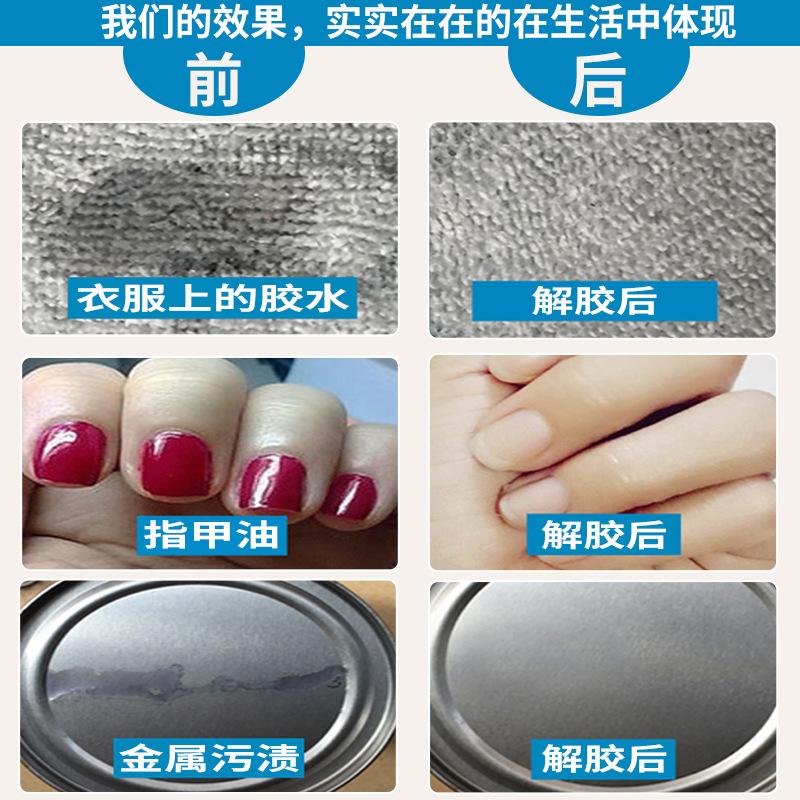 我们的效果，实实在在的在生活中体现

前

后

衣服上的胶水

解胶后

指甲油

解胶后

金属污渍

解胶后