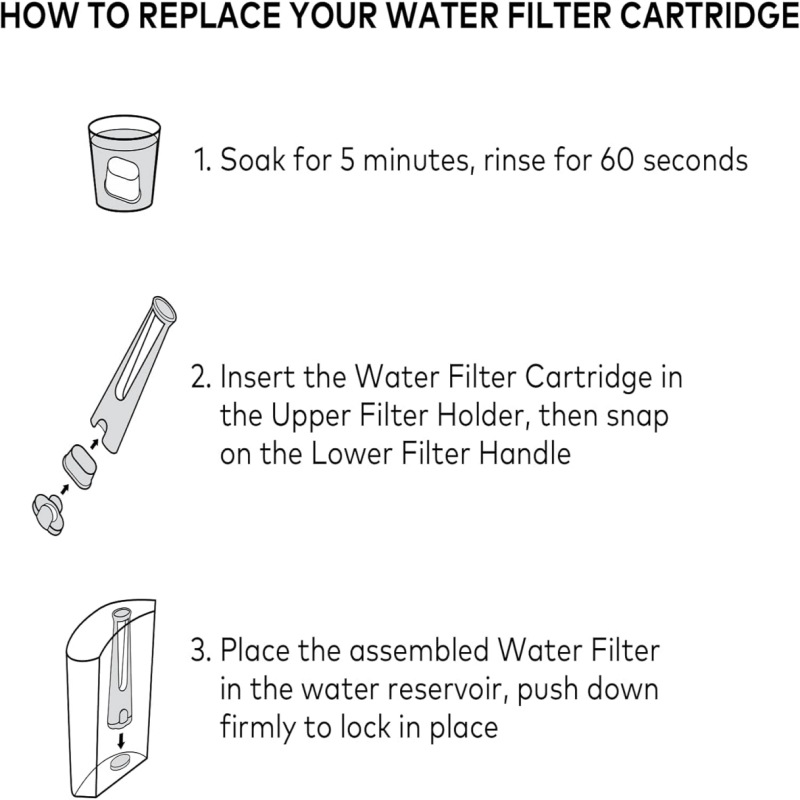 HOW TO REPLACE YOUR WATER FILTER CARTRIDGE

1. Soak for 5 minutes, rinse for 60 seconds

2. Insert the Water Filter Cartridge in the Upper Filter Holder, then snap on the Lower Filter Handle

3. Place the assembled Water Filter in the water reservoir, push down firmly to lock in place