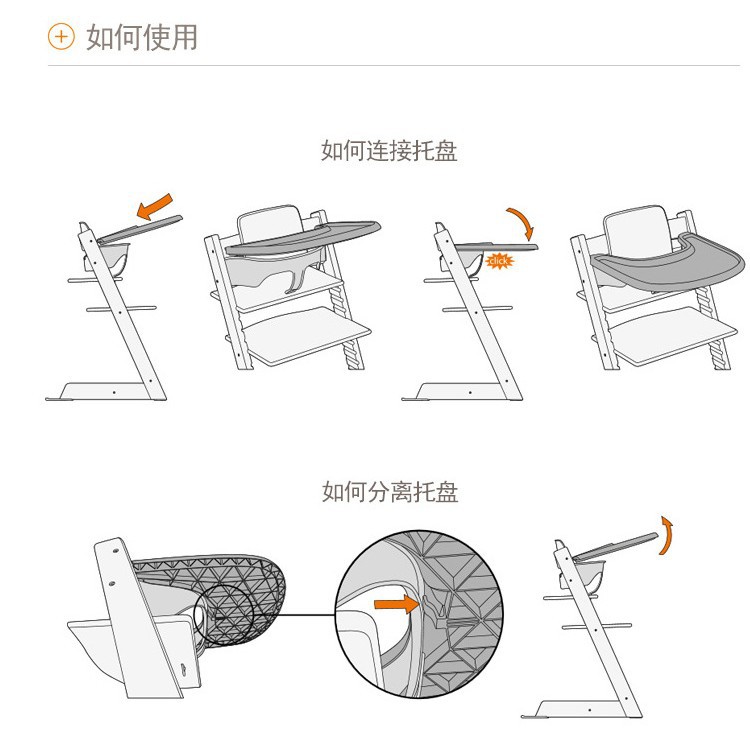 如何使用

如何连接托盘

click

如何分离托盘