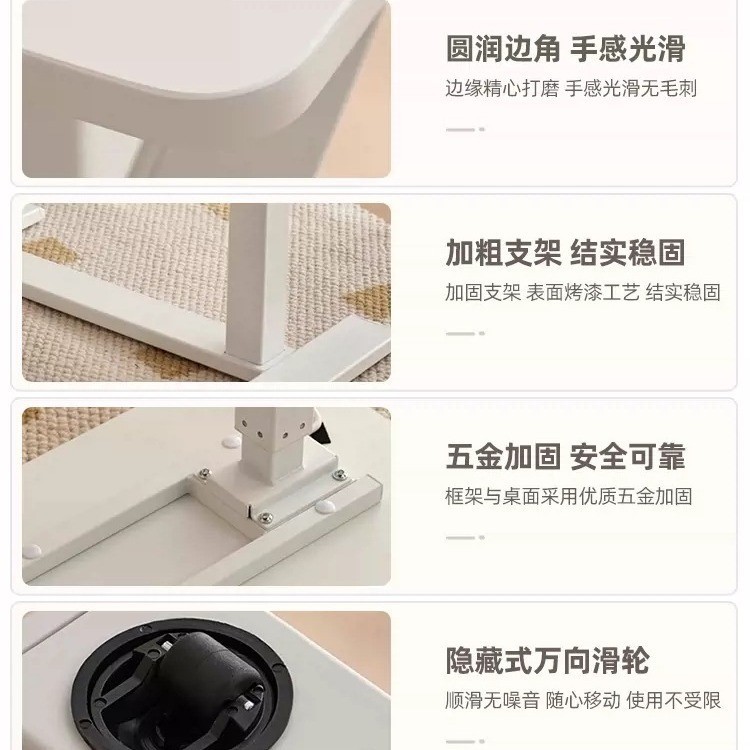 圆润边角 手感光滑

边缘精心打磨 手感光滑无毛刺

加粗支架 结实稳固

加固支架 表面烤漆工艺 结实稳固

五金加固 安全可靠

框架与桌面采用优质五金加固

隐藏式万向滑轮

顺滑无噪音 随心移动 使用不受限