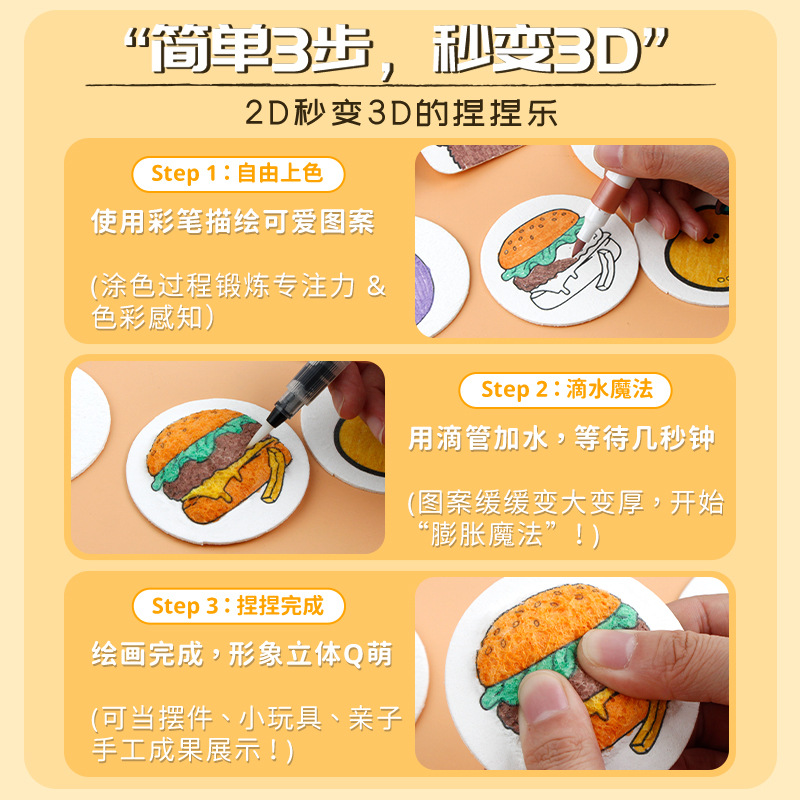 “简单3步，秒变3D”

2D秒变3D的捏捏乐

Step 1：自由上色

使用彩笔描绘可爱图案

(涂色过程锻炼专注力 & 色彩感知)

Step 2：滴水魔法

用滴管加水，等待几秒钟

(图案缓缓变大变厚，开始“膨胀魔法”！)

Step 3：捏捏完成

绘画完成，形象立体Q萌

(可当摆件、小玩具、亲子手工成果展示！)