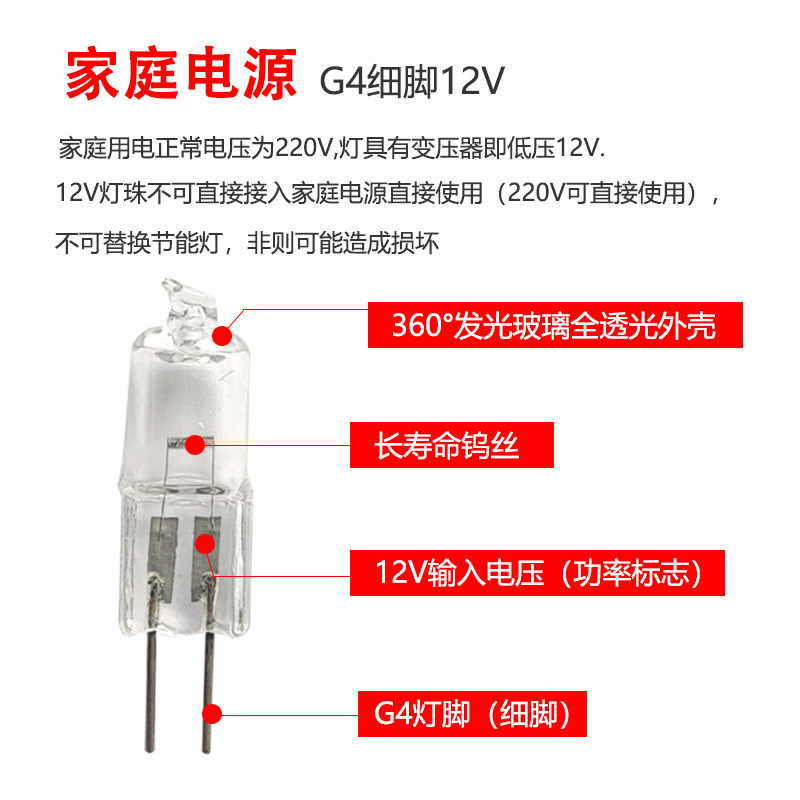 家庭电源 G4细脚12V

家庭用电正常电压为220V,灯具有变压器即低压12V.

12V灯珠不可直接接入家庭电源直接使用（220V可直接使用），

不可替换节能灯，非则可能造成损坏

360°发光玻璃全透光外壳

长寿命钨丝

12V输入电压（功率标志）

G4灯脚（细脚）