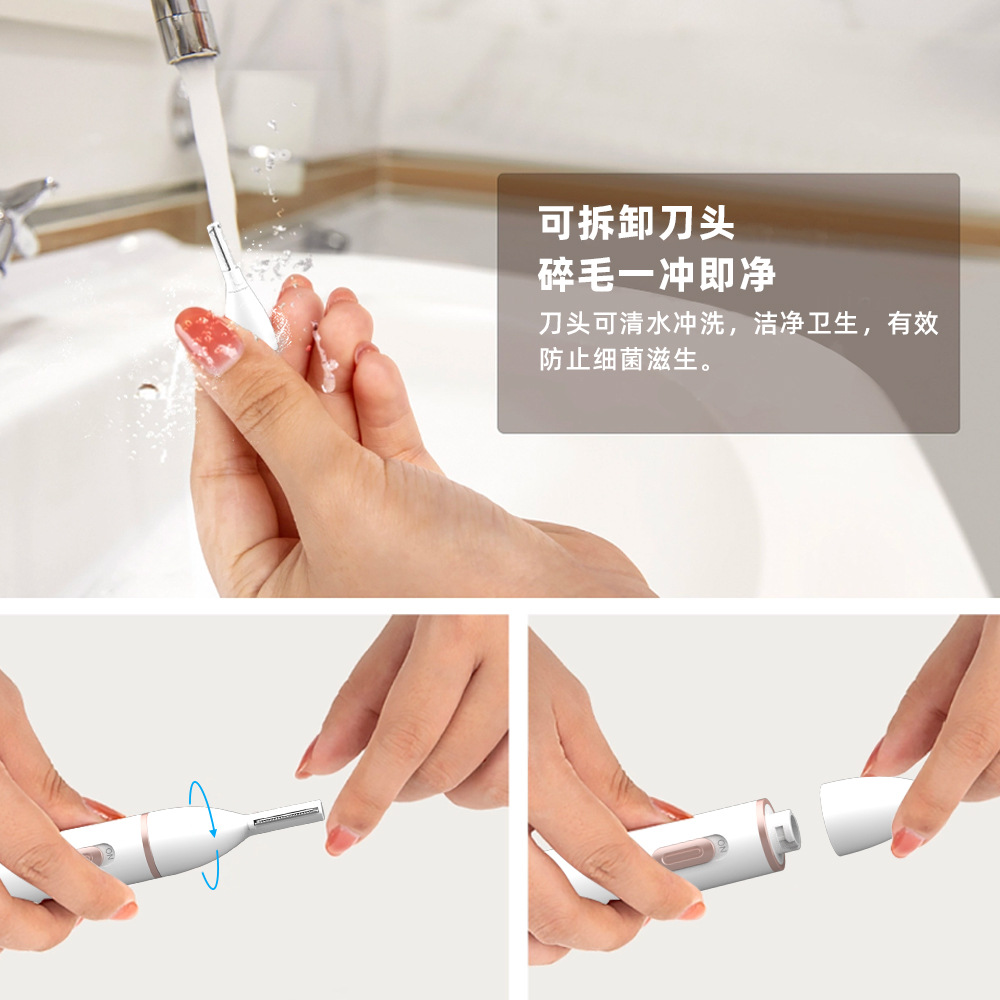 可拆卸刀头
碎毛一冲即净

刀头可清水冲洗，洁净卫生，有效防止细菌滋生。

ON

ON