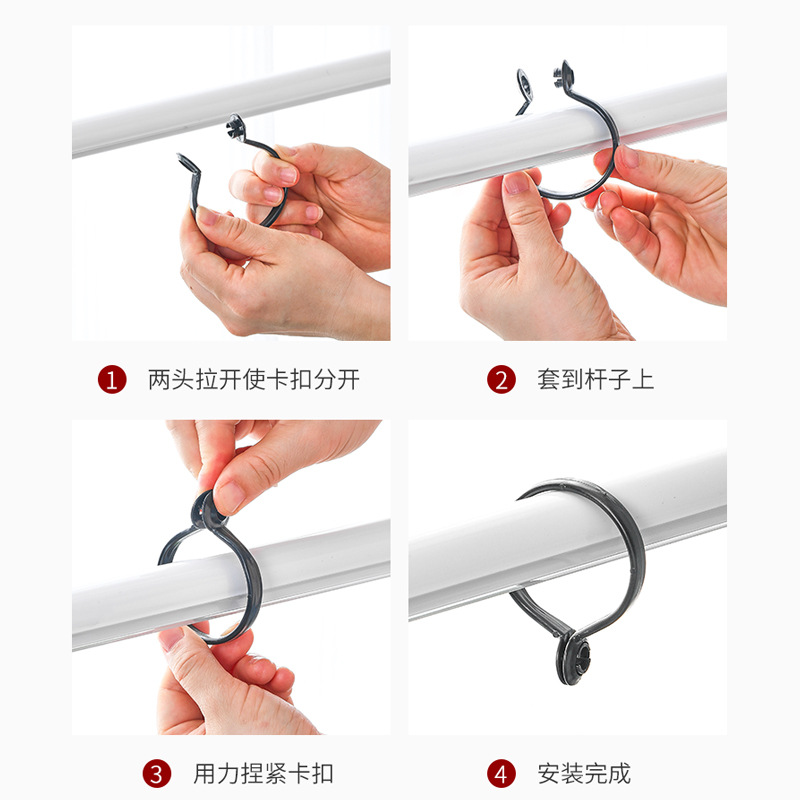 1 两头拉开使卡扣分开

2 套到杆子上

3 用力捏紧卡扣

4 安装完成