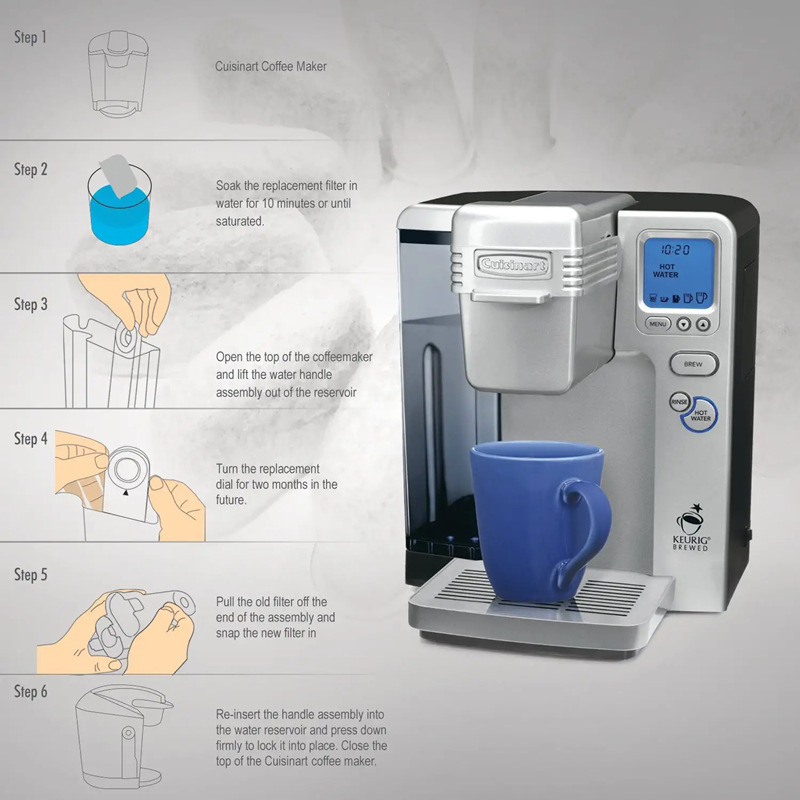 Step 1

Cuisinart Coffee Maker

Step 2

Soak the replacement filter in water for 10 minutes or until saturated.

Step 3

Open the top of the coffeemaker and lift the water handle assembly out of the reservoir

Step 4

Turn the replacement dial for two months in the future.

Step 5

Pull the old filter off the end of the assembly and snap the new filter in

Step 6

Re-insert the handle assembly into the water reservoir and press down firmly to lock it into place. Close the top of the Cuisinart coffee maker.

Cuisinart

10:20
HOT WATER

MENU

BREW

RINSE

HOT WATER

KEURIG® BREWED