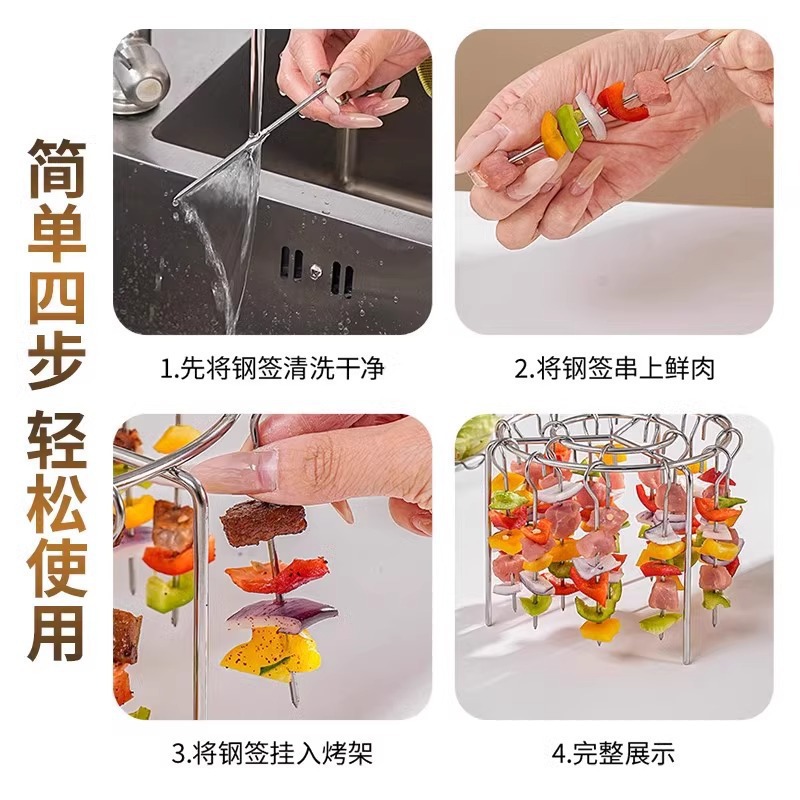 简单四步 轻松使用

1.先将钢签清洗干净

2.将钢签串上鲜肉

3.将钢签挂入烤架

4.完整展示