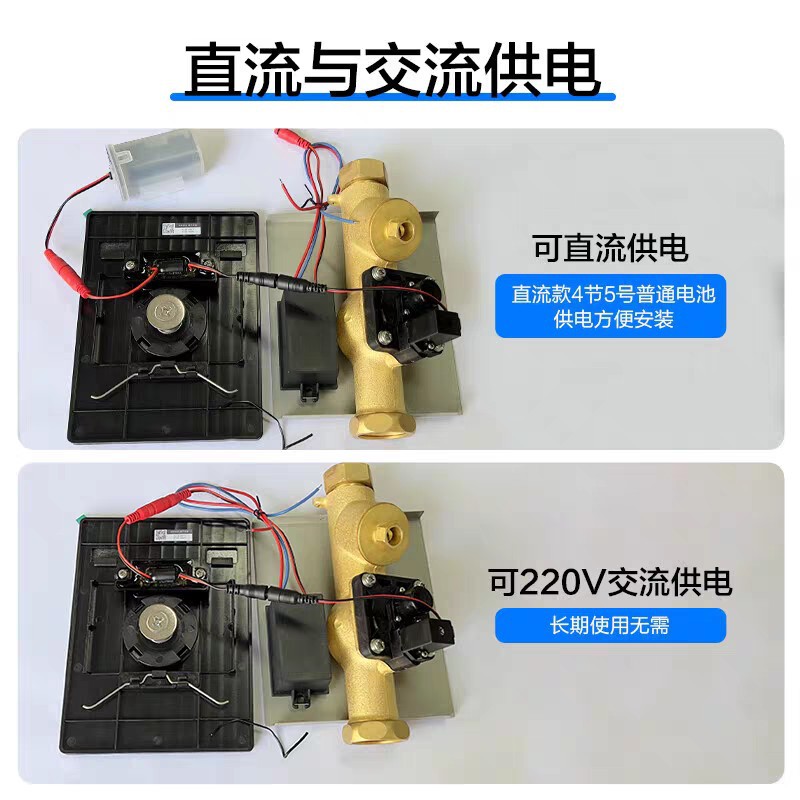 直流与交流供电

可直流供电

直流款4节5号普通电池
供电方便安装

可220V交流供电

长期使用无需