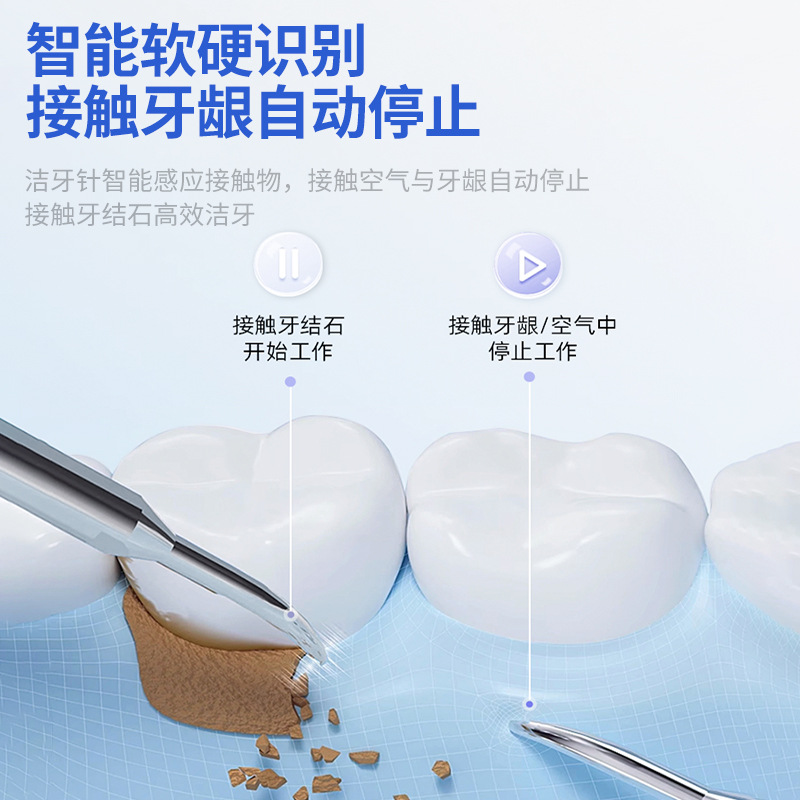 智能软硬识别
接触牙龈自动停止

洁牙针智能感应接触物，接触空气与牙龈自动停止
接触牙结石高效洁牙

接触牙结石
开始工作

接触牙龈/空气中
停止工作